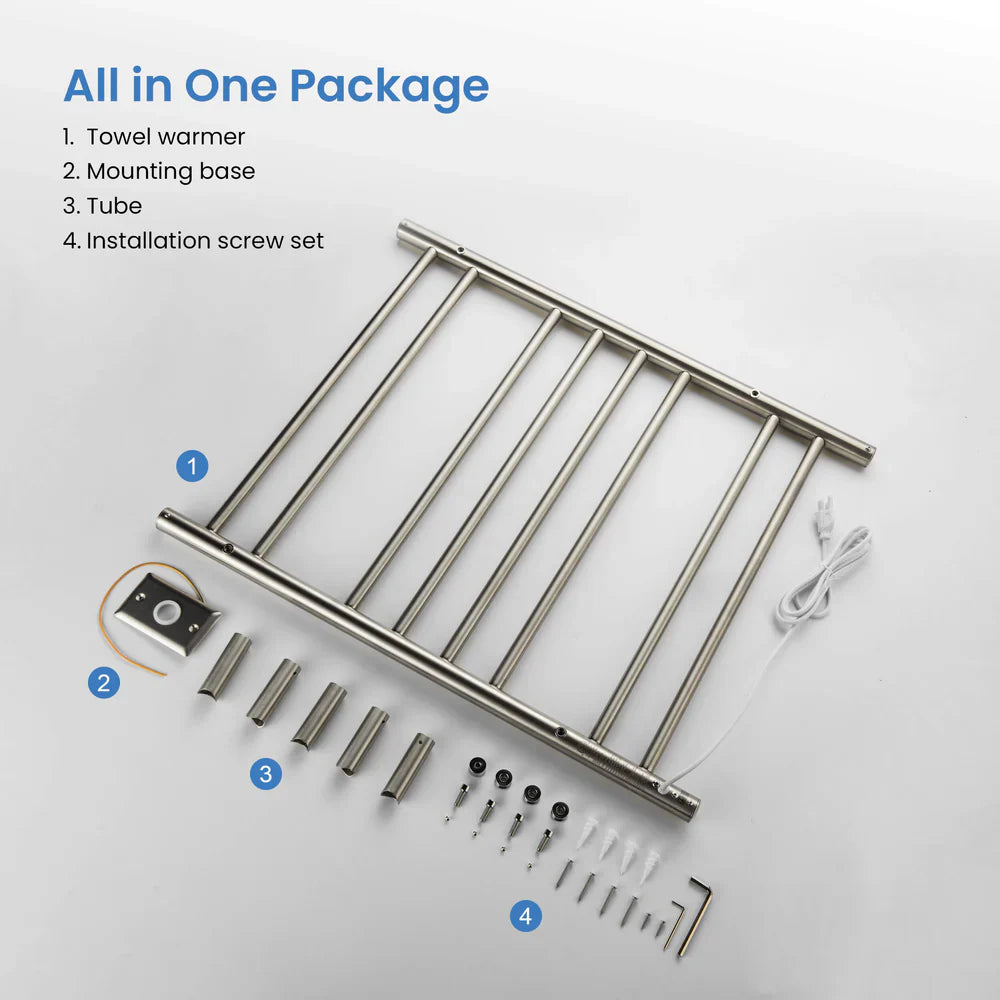 All in One Package

1. Towel warmer
2. Mounting base
3. Tube
4. Installation screw set

1

2

3

4