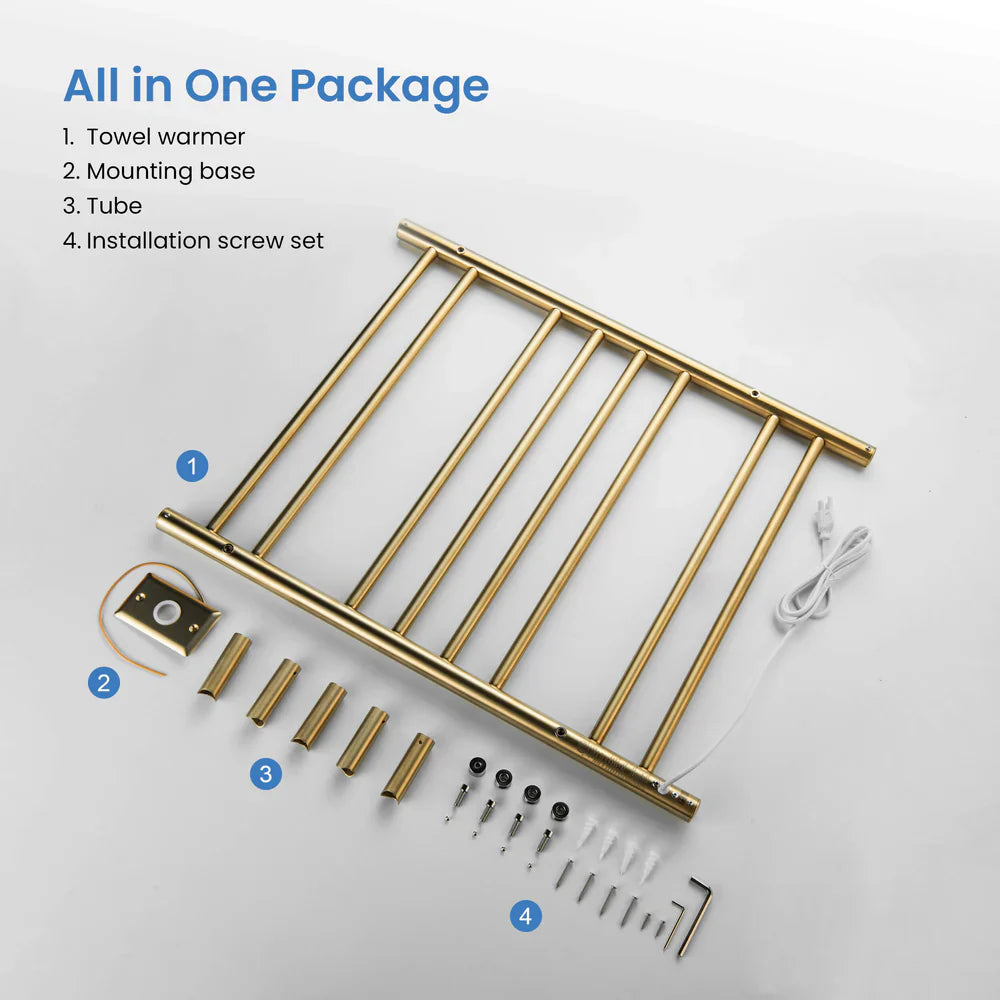 All in One Package

1. Towel warmer
2. Mounting base
3. Tube
4. Installation screw set

1

2

3

4