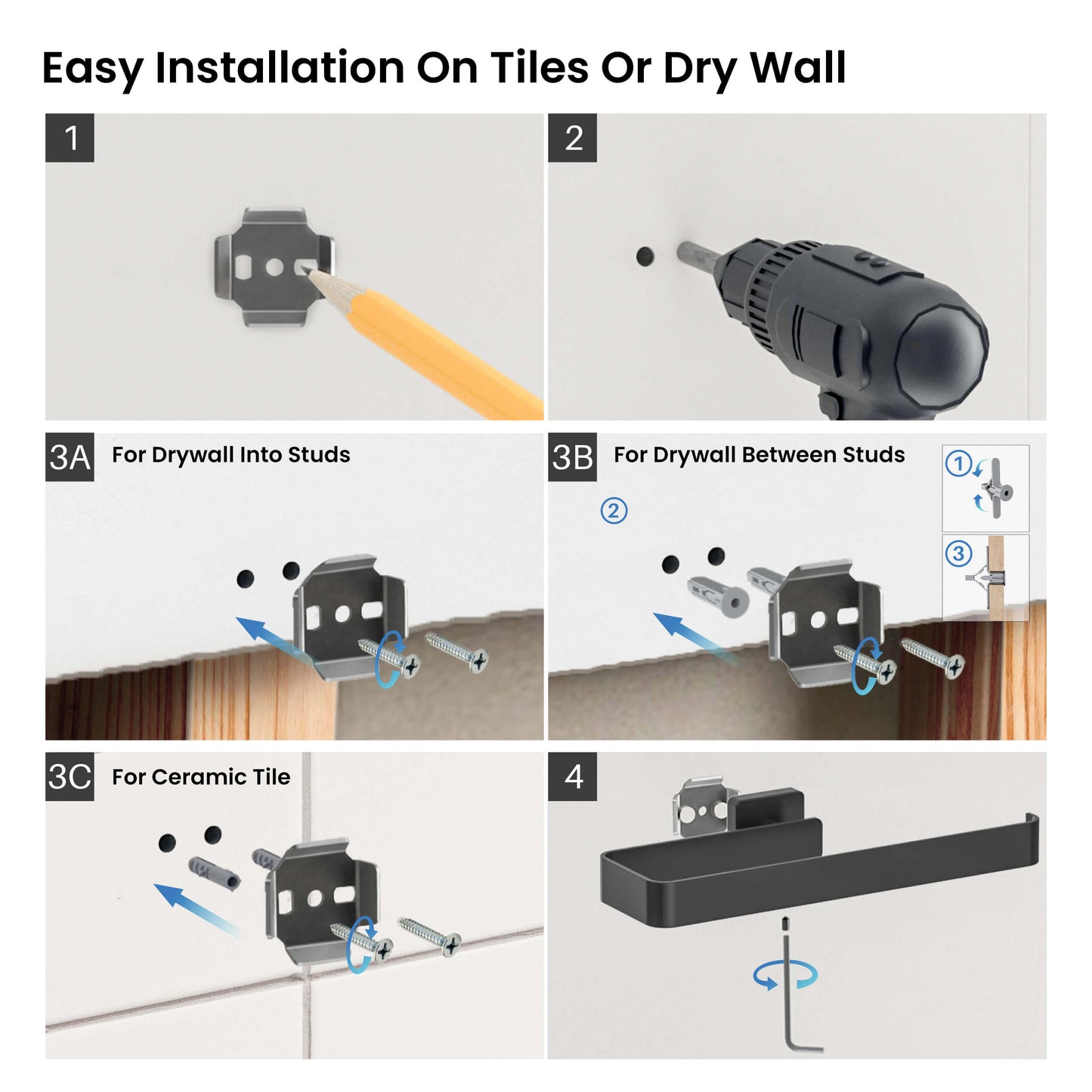 Easy Installation On Tiles Or Dry Wall

1

2

3A For Drywall Into Studs

3B For Drywall Between Studs

①

②

③

3C For Ceramic Tile

4