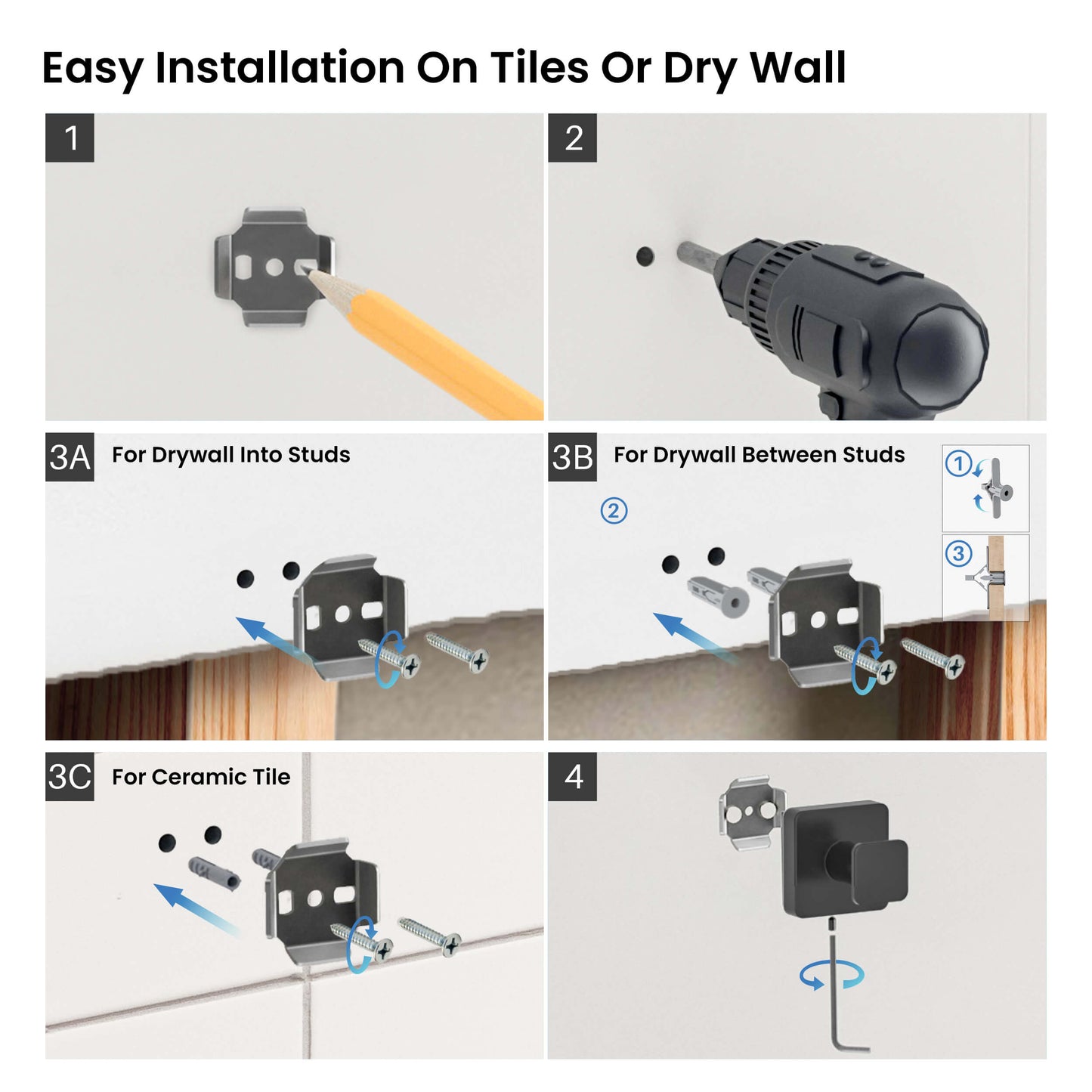 Easy Installation On Tiles Or Dry Wall

1

2

3A For Drywall Into Studs

3B For Drywall Between Studs

①

②

③

3C For Ceramic Tile

4