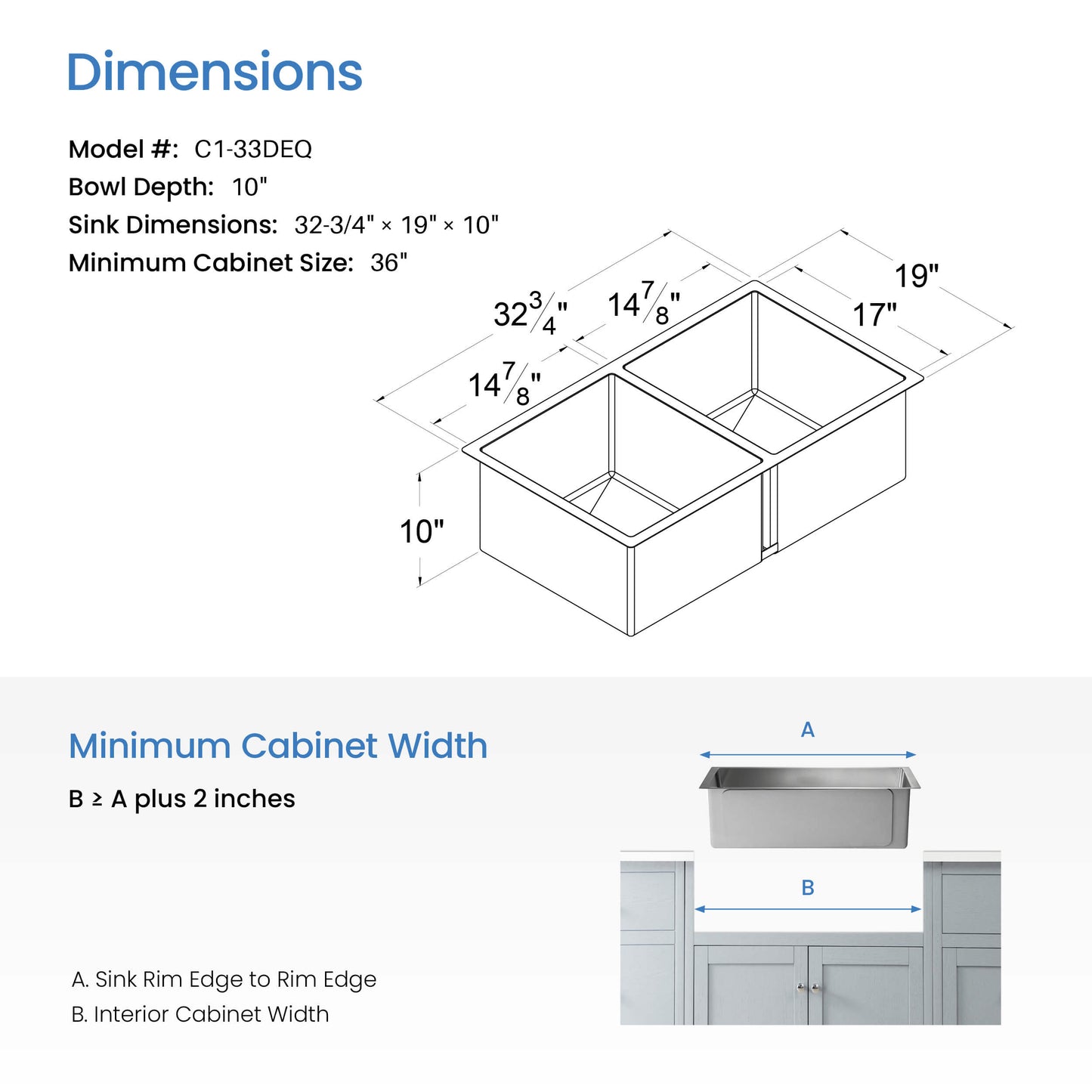 Dimensions

Model #: C1-33DEQ
Bowl Depth: 10"
Sink Dimensions: 32-3/4" × 19" × 10"
Minimum Cabinet Size: 36"

$32\frac{3}{4}$"
$14\frac{7}{8}$"
$14\frac{7}{8}$"
19"
17"
10"

Minimum Cabinet Width

B ≥ A plus 2 inches

A

B

A. Sink Rim Edge to Rim Edge
B. Interior Cabinet Width