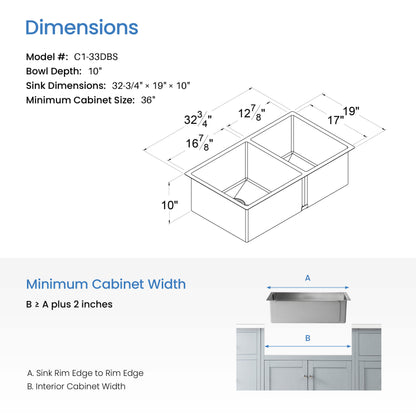 Dimensions

Model #: C1-33DBS
Bowl Depth: 10"
Sink Dimensions: 32-3/4" × 19" × 10"
Minimum Cabinet Size: 36"

$32\frac{3}{4}$"
$12\frac{7}{8}$"
$16\frac{7}{8}$"
17"
19"
10"

Minimum Cabinet Width

B ≥ A plus 2 inches

A
B

A. Sink Rim Edge to Rim Edge
B. Interior Cabinet Width