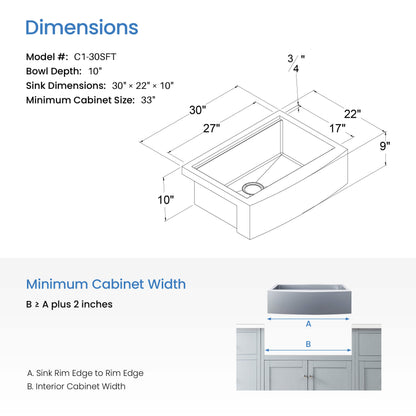 Dimensions

Model #: C1-30SFT
Bowl Depth: 10"
Sink Dimensions: 30" × 22" × 10"
Minimum Cabinet Size: 33"

$\frac{3}{4}$"
30"
27"
22"
17"
9"
10"

Minimum Cabinet Width

B ≥ A plus 2 inches

A
B

A. Sink Rim Edge to Rim Edge
B. Interior Cabinet Width