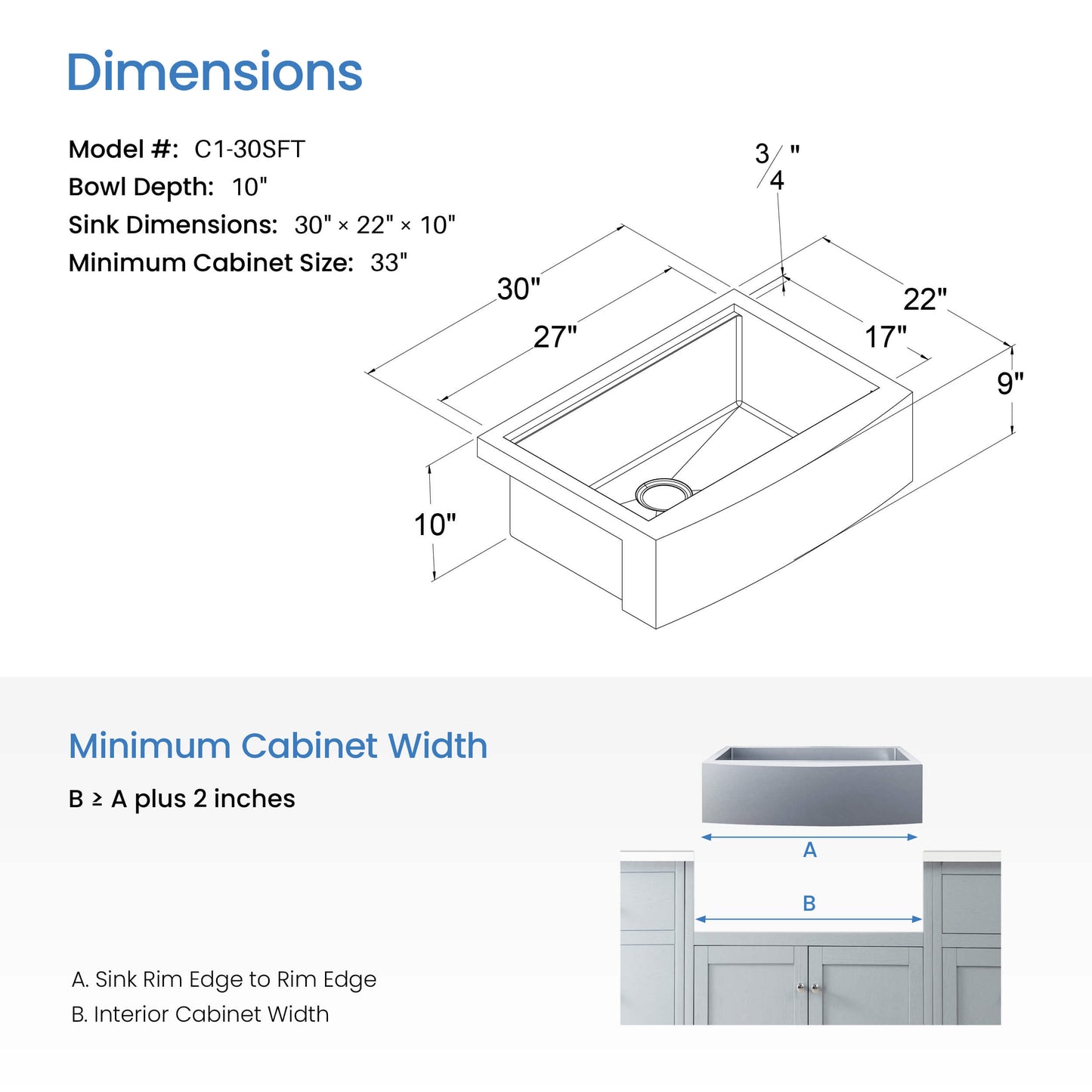 Dimensions

Model #: C1-30SFT
Bowl Depth: 10"
Sink Dimensions: 30" × 22" × 10"
Minimum Cabinet Size: 33"

$\frac{3}{4}$"

30"

27"

22"

17"

9"

10"

Minimum Cabinet Width

B ≥ A plus 2 inches

A

B

A. Sink Rim Edge to Rim Edge
B. Interior Cabinet Width