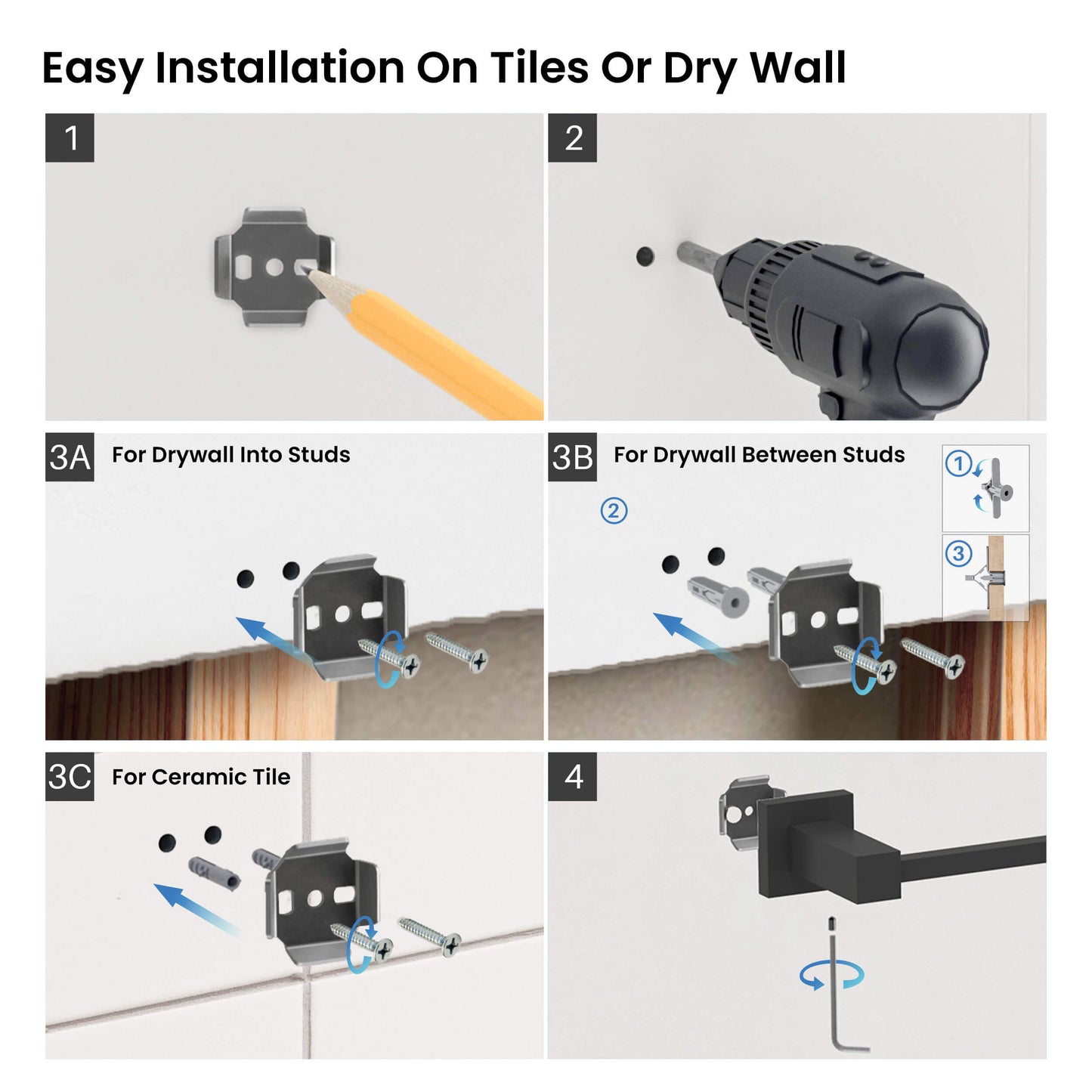 Easy Installation On Tiles Or Dry Wall

1

2

3A For Drywall Into Studs

3B For Drywall Between Studs

①

②

③

3C For Ceramic Tile

4