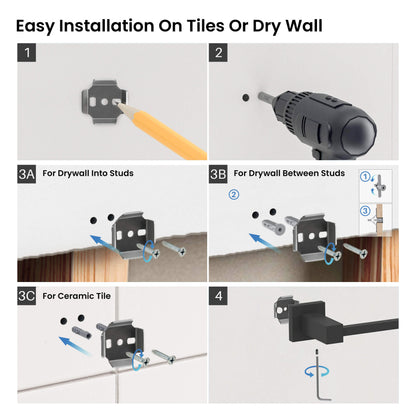 Easy Installation On Tiles Or Dry Wall

1

2

3A For Drywall Into Studs

3B For Drywall Between Studs

①

②

③

3C For Ceramic Tile

4