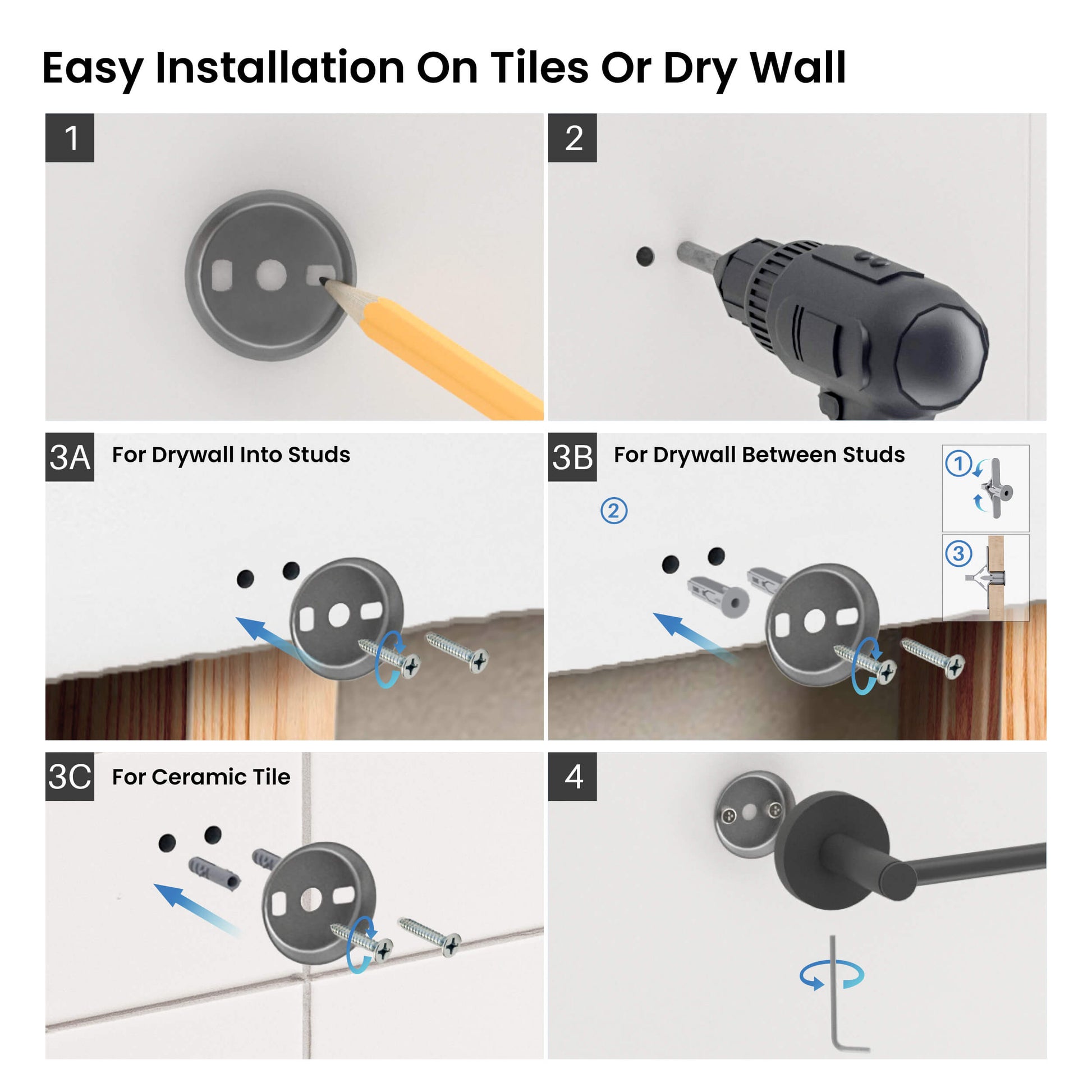 Easy Installation On Tiles Or Dry Wall

1

2

3A For Drywall Into Studs

3B For Drywall Between Studs

①

②

③

3C For Ceramic Tile

4