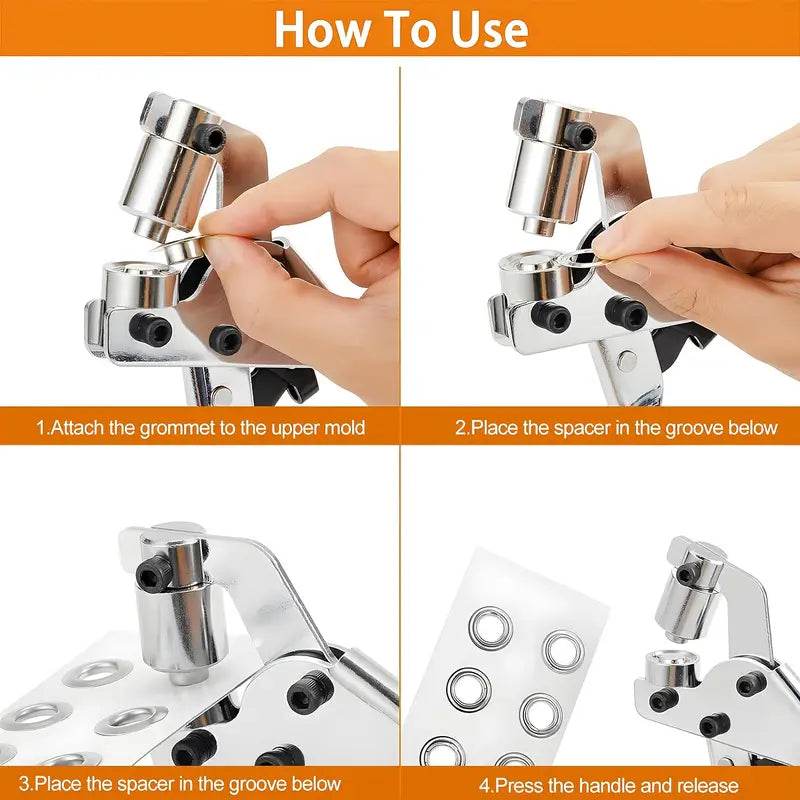 How To Use

1.Attach the grommet to the upper mold

2.Place the spacer in the groove below

3.Place the spacer in the groove below

4.Press the handle and release