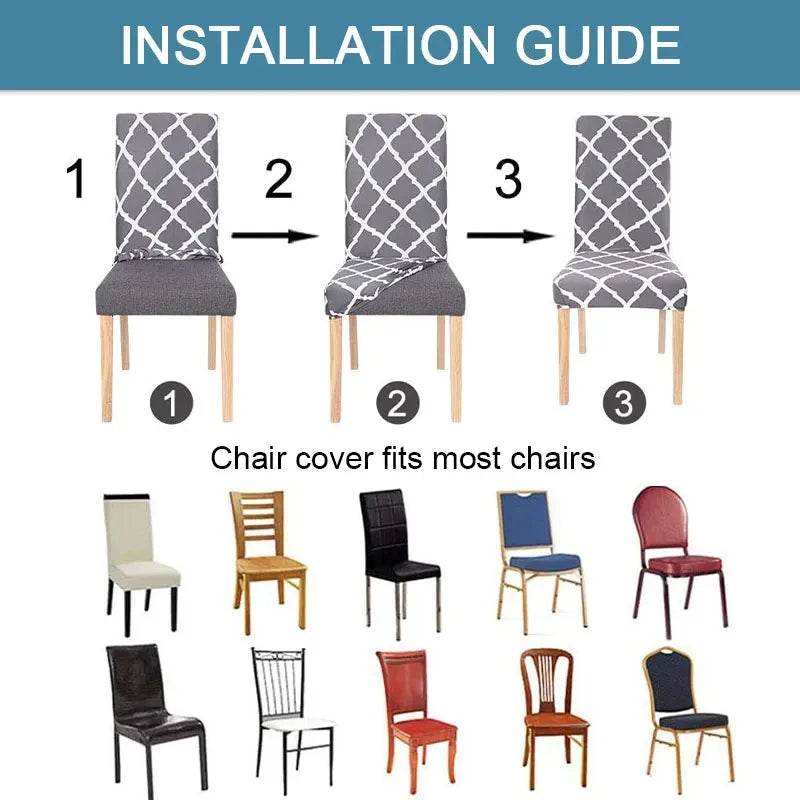 INSTALLATION GUIDE

1

2

3

1

2

3

Chair cover fits most chairs