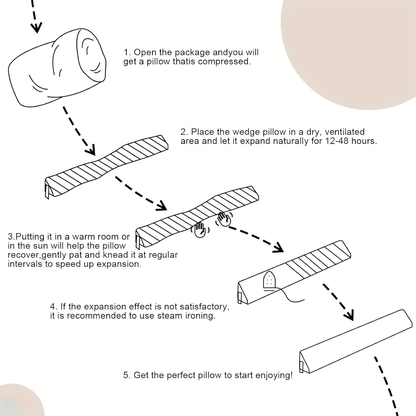 1. Open the package andyou will get a pillow thatis compressed.

2. Place the wedge pillow in a dry, ventilated area and let it expand naturally for 12-48 hours.

3.Putting it in a warm room or in the sun will help the pillow recover,gently pat and knead it at regular intervals to speed up expansion.

4. If the expansion effect is not satisfactory, it is recommended to use steam ironing.

5. Get the perfect pillow to start enjoying!