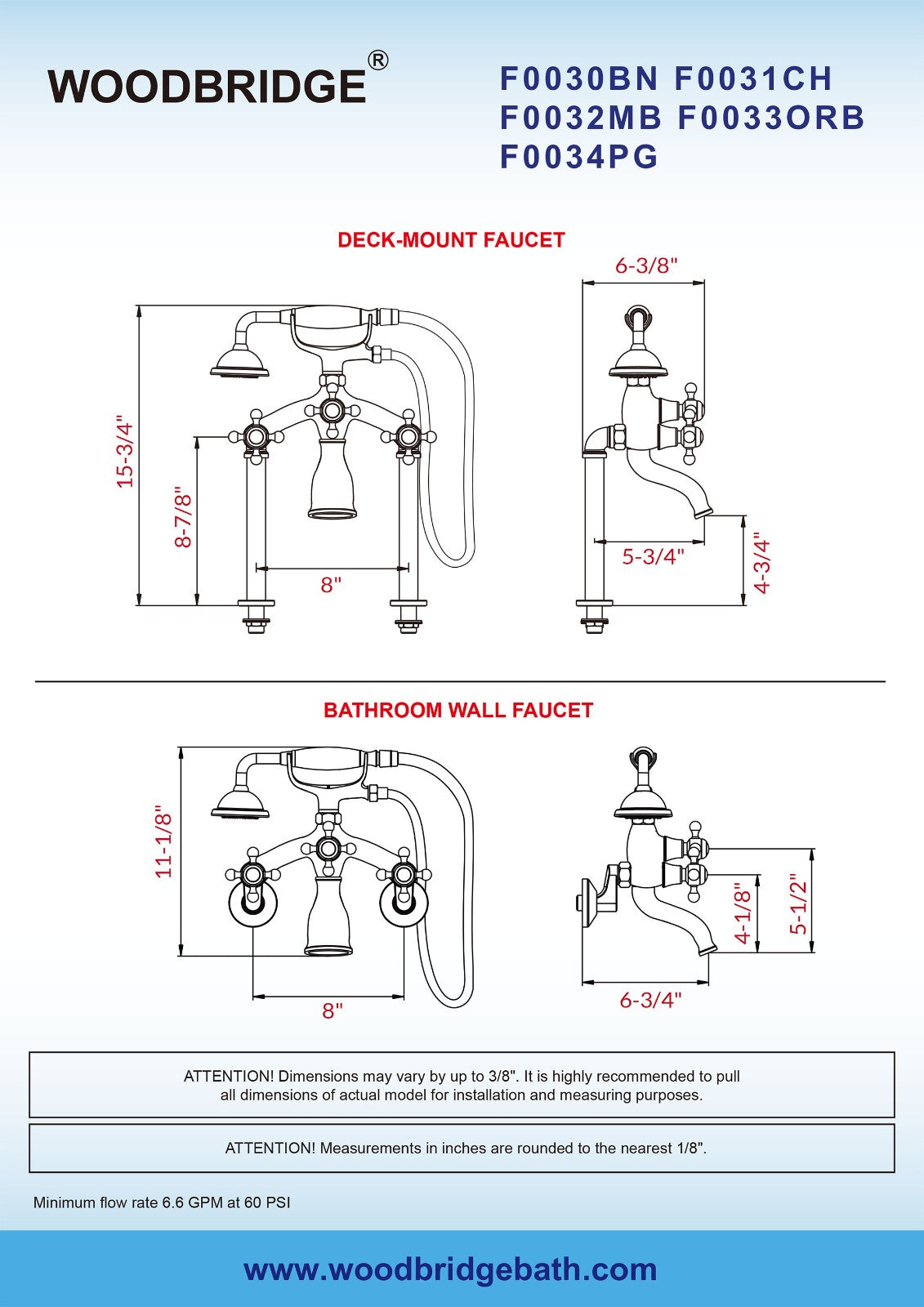 WOODBRIDGE®

F0030BN F0031CH
F0032MB F0033ORB
F0034PG

DECK-MOUNT FAUCET

15-3/4"

8-7/8"

8"

6-3/8"

5-3/4"

4-3/4"

BATHROOM WALL FAUCET

11-1/8"

8"

4-1/8"

5-1/2"

6-3/4"

ATTENTION! Dimensions may vary by up to 3/8". It is highly recommended to pull all dimensions of actual model for installation and measuring purposes.

ATTENTION! Measurements in inches are rounded to the nearest 1/8".

Minimum flow rate 6.6 GPM at 60 PSI

www.woodbridgebath.com