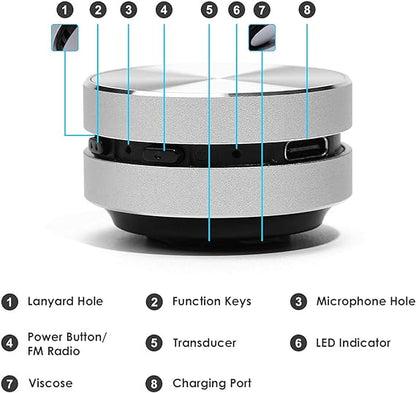 1 2 3 4 5 6 7 8

1 Lanyard Hole
2 Function Keys
3 Microphone Hole

4 Power Button/ FM Radio
5 Transducer
6 LED Indicator

7 Viscose
8 Charging Port