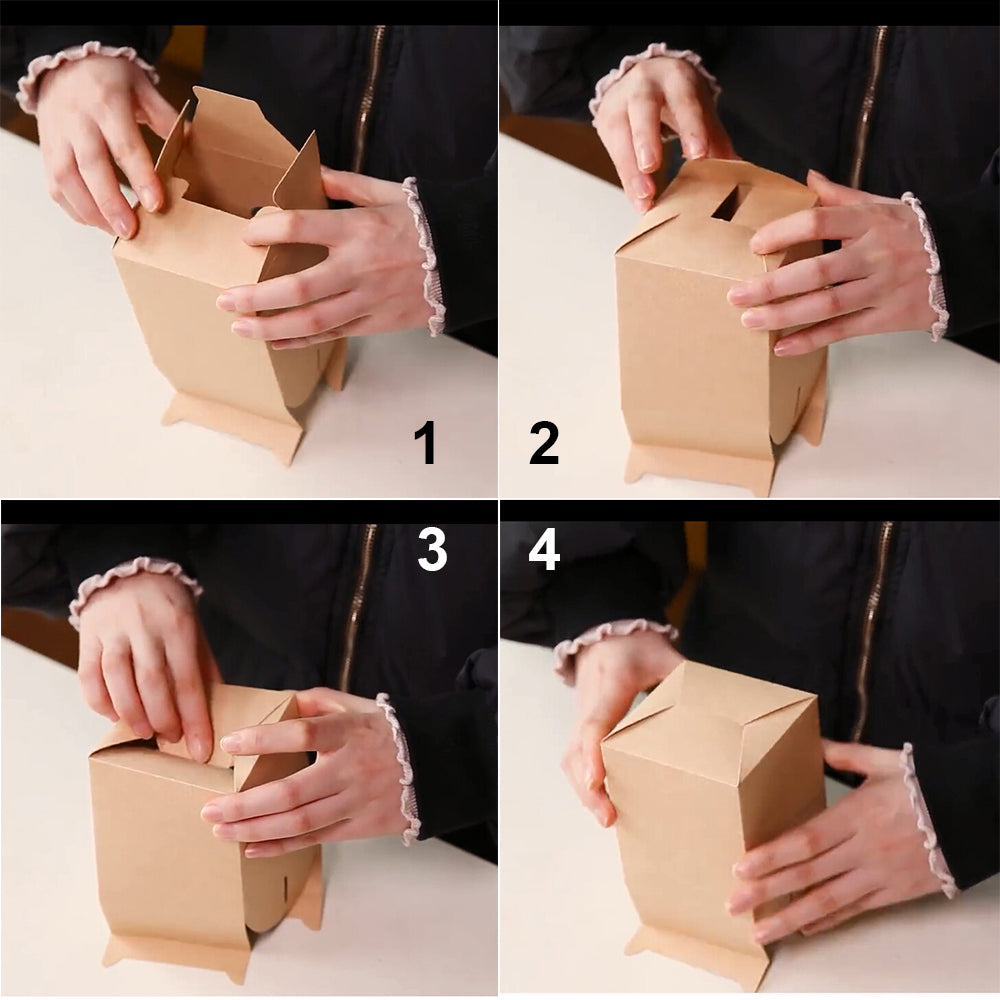 1

2

3

4