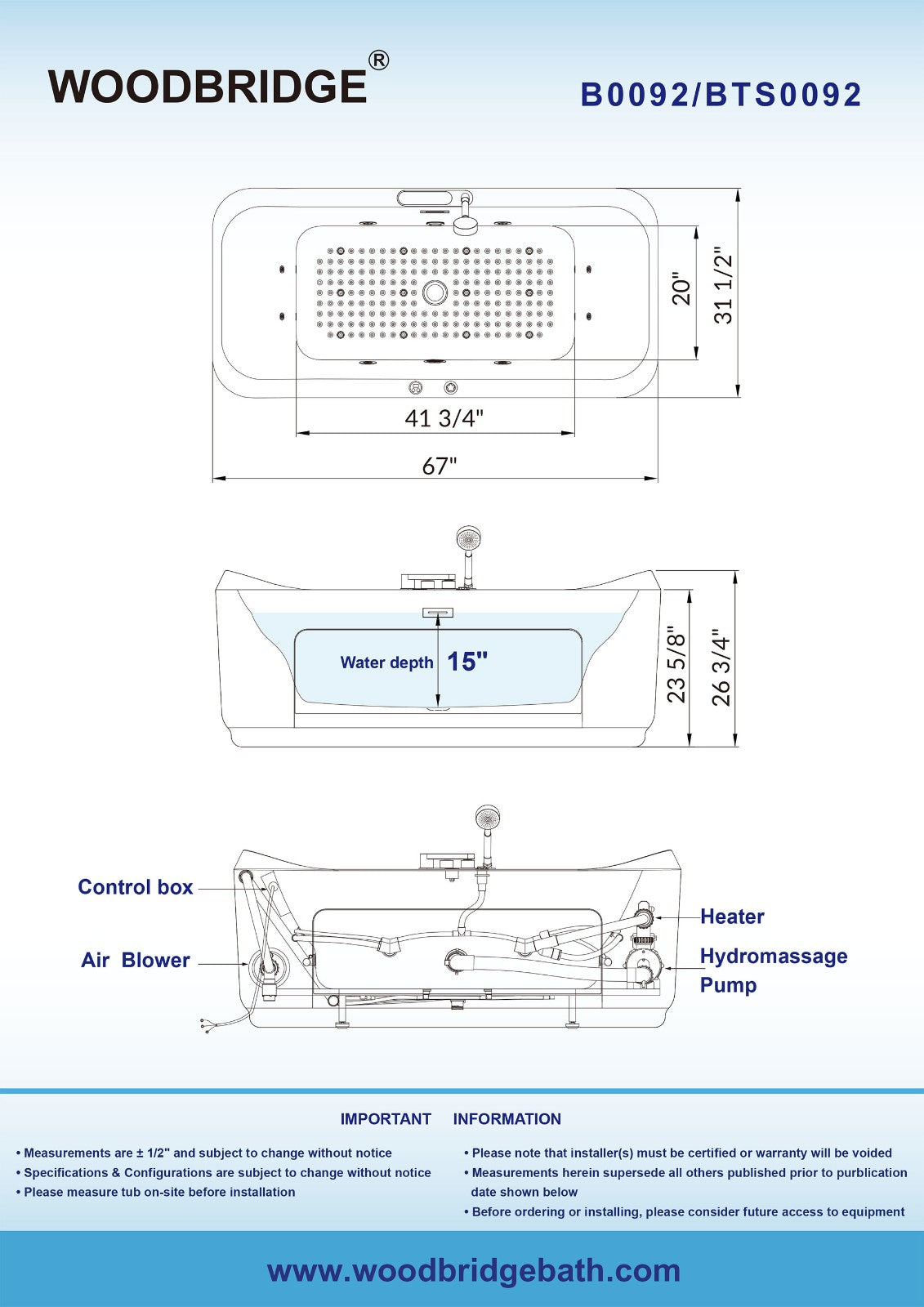 WOODBRIDGE®

B0092/BTS0092

20"

31 1/2"

41 3/4"

67"

Water depth 15"

23 5/8"

26 3/4"

Control box

Air Blower

Heater

Hydromassage Pump

IMPORTANT INFORMATION

• Measurements are ± 1/2" and subject to change without notice
• Specifications & Configurations are subject to change without notice
• Please measure tub on-site before installation

• Please note that installer(s) must be certified or warranty will be voided
• Measurements herein supersede all others published prior to purblication date shown below
• Before ordering or installing, please consider future access to equipment

www.woodbridgebath.com