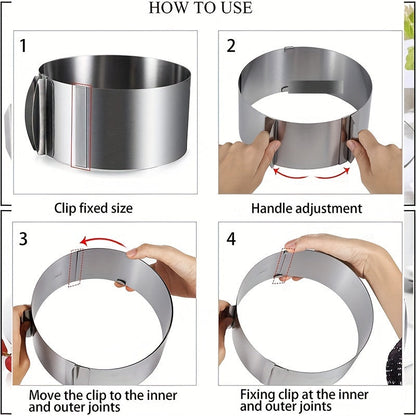 HOW TO USE

1

Clip fixed size

2

Handle adjustment

3

Move the clip to the inner and outer joints

4

Fixing clip at the inner and outer joints