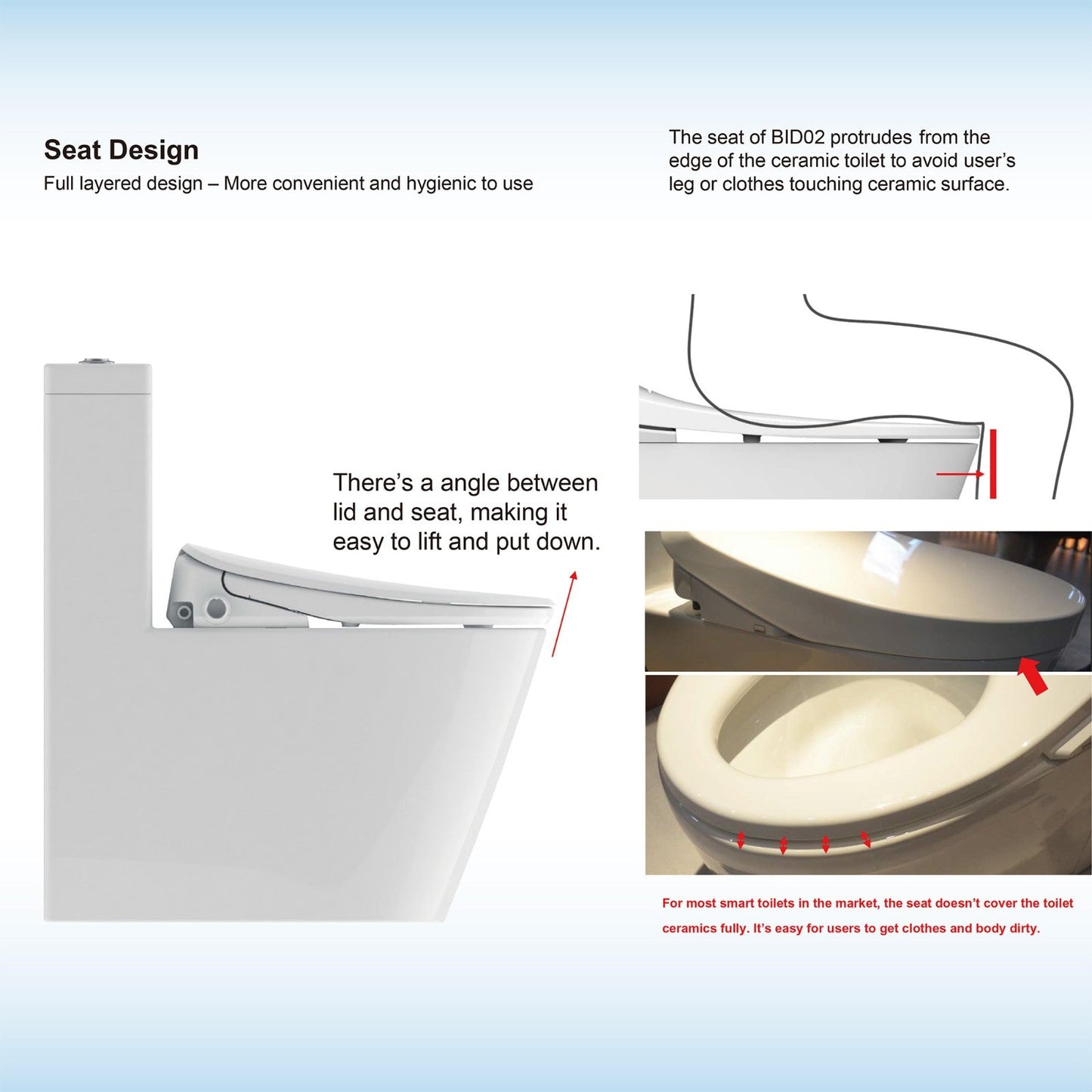 Seat Design
Full layered design – More convenient and hygienic to use

The seat of BID02 protrudes from the edge of the ceramic toilet to avoid user's leg or clothes touching ceramic surface.

There's a angle between lid and seat, making it easy to lift and put down.

For most smart toilets in the market, the seat doesn't cover the toilet ceramics fully. It's easy for users to get clothes and body dirty.