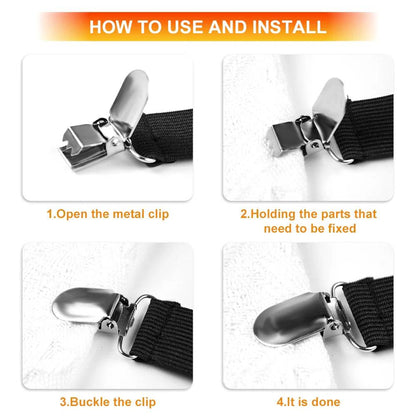 HOW TO USE AND INSTALL

1.Open the metal clip

2.Holding the parts that need to be fixed

3.Buckle the clip

4.It is done