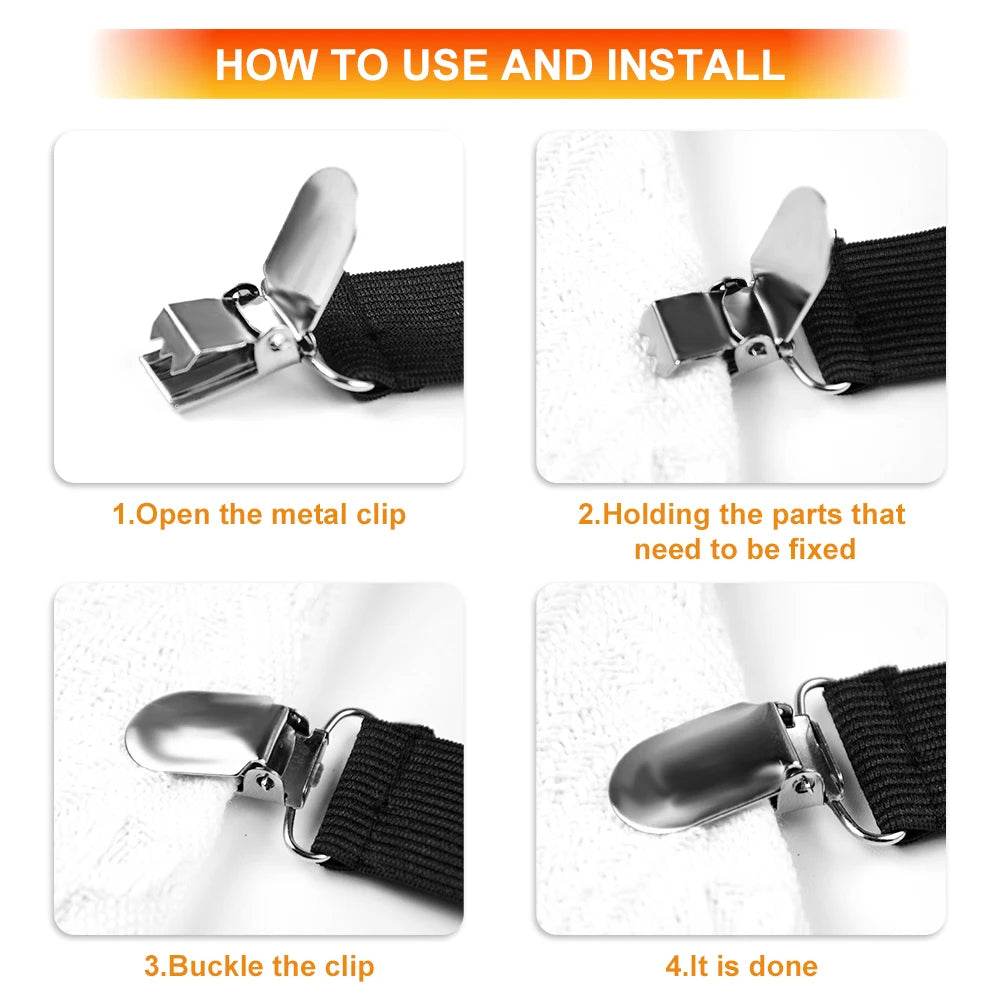 HOW TO USE AND INSTALL

1.Open the metal clip

2.Holding the parts that need to be fixed

3.Buckle the clip

4.It is done