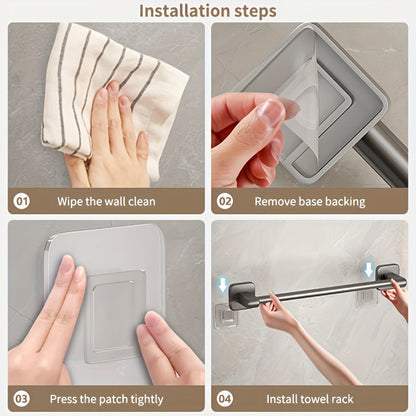 Installation steps

01 Wipe the wall clean

02 Remove base backing

03 Press the patch tightly

04 Install towel rack