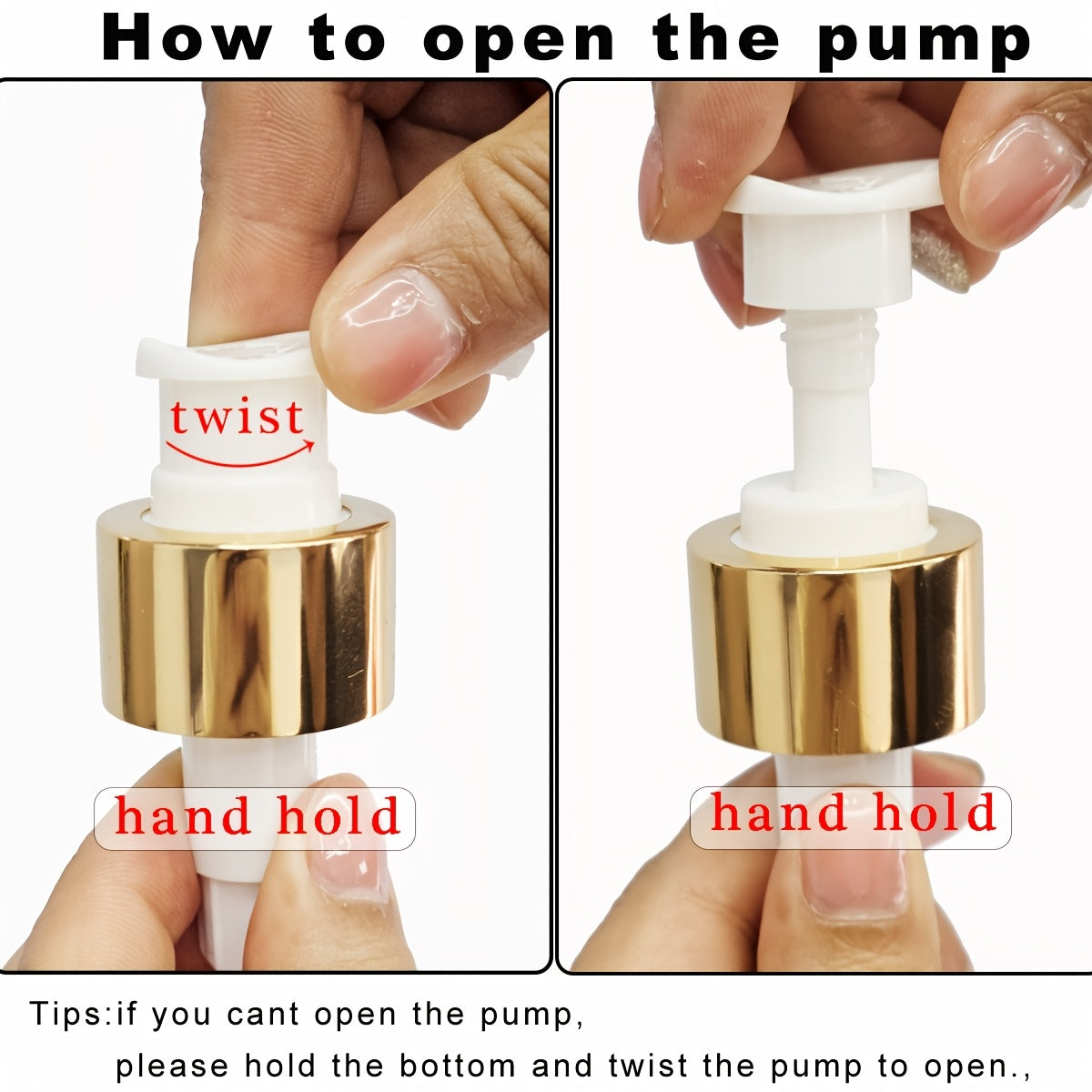 How to open the pump

twist

hand hold

hand hold

Tips:if you cant open the pump, please hold the bottom and twist the pump to open.,