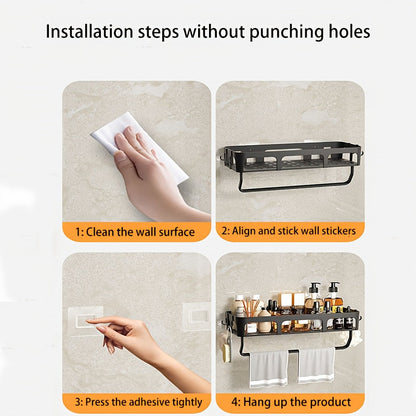 Installation steps without punching holes

1: Clean the wall surface

2: Align and stick wall stickers

3: Press the adhesive tightly

4: Hang up the product