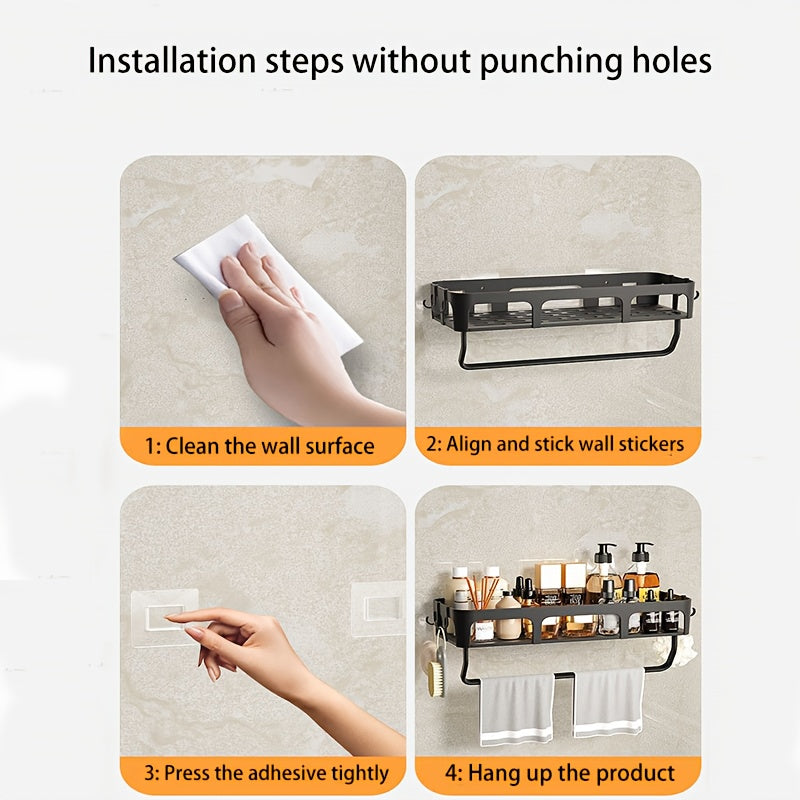 Installation steps without punching holes

1: Clean the wall surface

2: Align and stick wall stickers

3: Press the adhesive tightly

4: Hang up the product