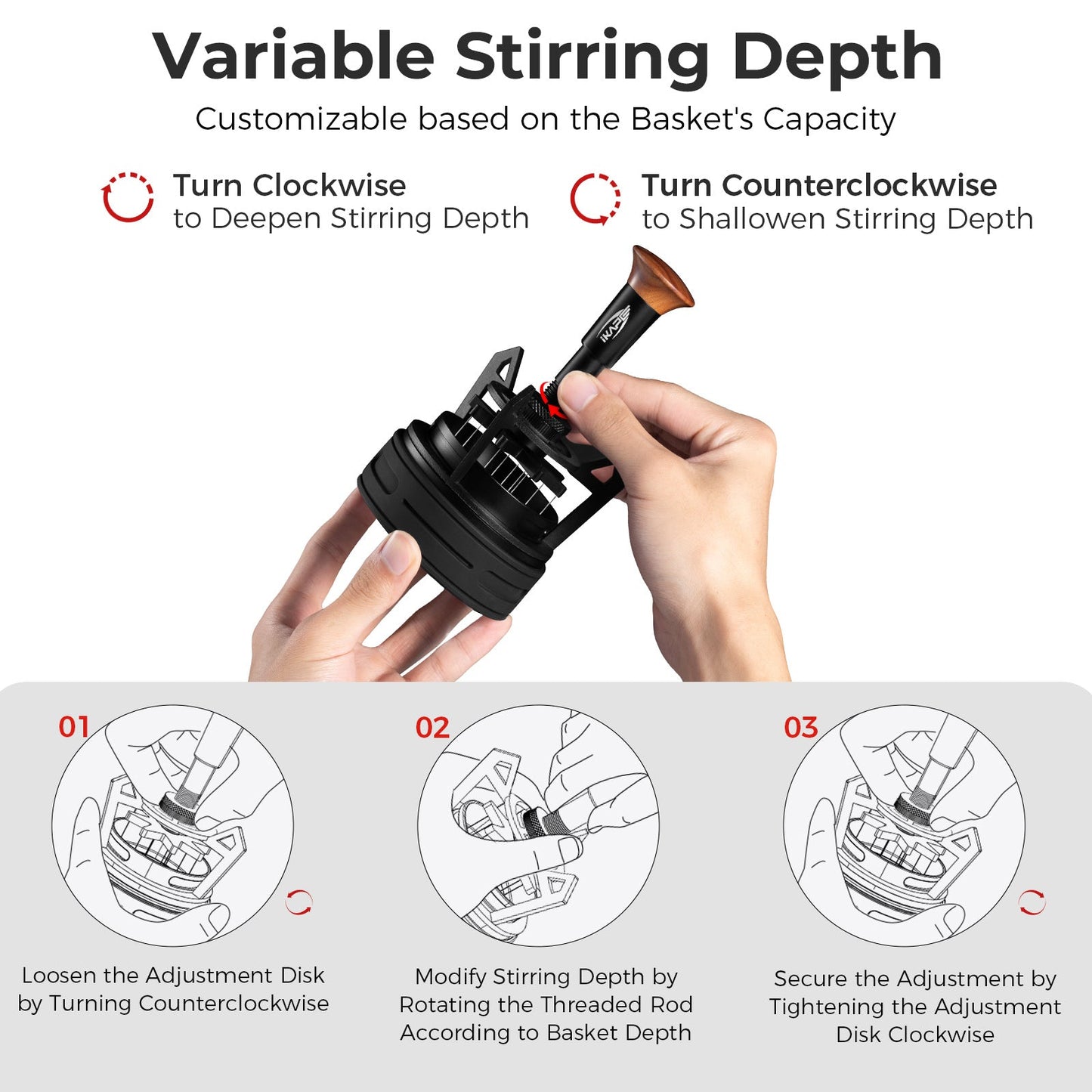 Variable Stirring Depth

Customizable based on the Basket's Capacity

Turn Clockwise
to Deepen Stirring Depth

Turn Counterclockwise
to Shallowen Stirring Depth

IKAPE

01

Loosen the Adjustment Disk by Turning Counterclockwise

02

Modify Stirring Depth by Rotating the Threaded Rod According to Basket Depth

03

Secure the Adjustment by Tightening the Adjustment Disk Clockwise