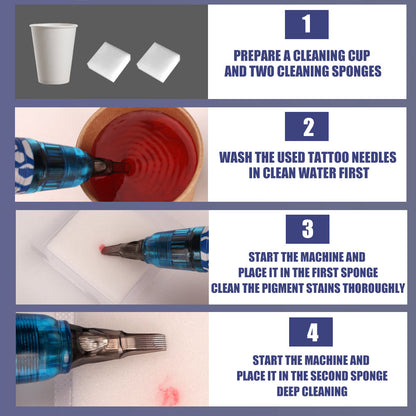 1

PREPARE A CLEANING CUP AND TWO CLEANING SPONGES

2

WASH THE USED TATTOO NEEDLES IN CLEAN WATER FIRST

3

START THE MACHINE AND PLACE IT IN THE FIRST SPONGE CLEAN THE PIGMENT STAINS THOROUGHLY

4

START THE MACHINE AND PLACE IT IN THE SECOND SPONGE DEEP CLEANING