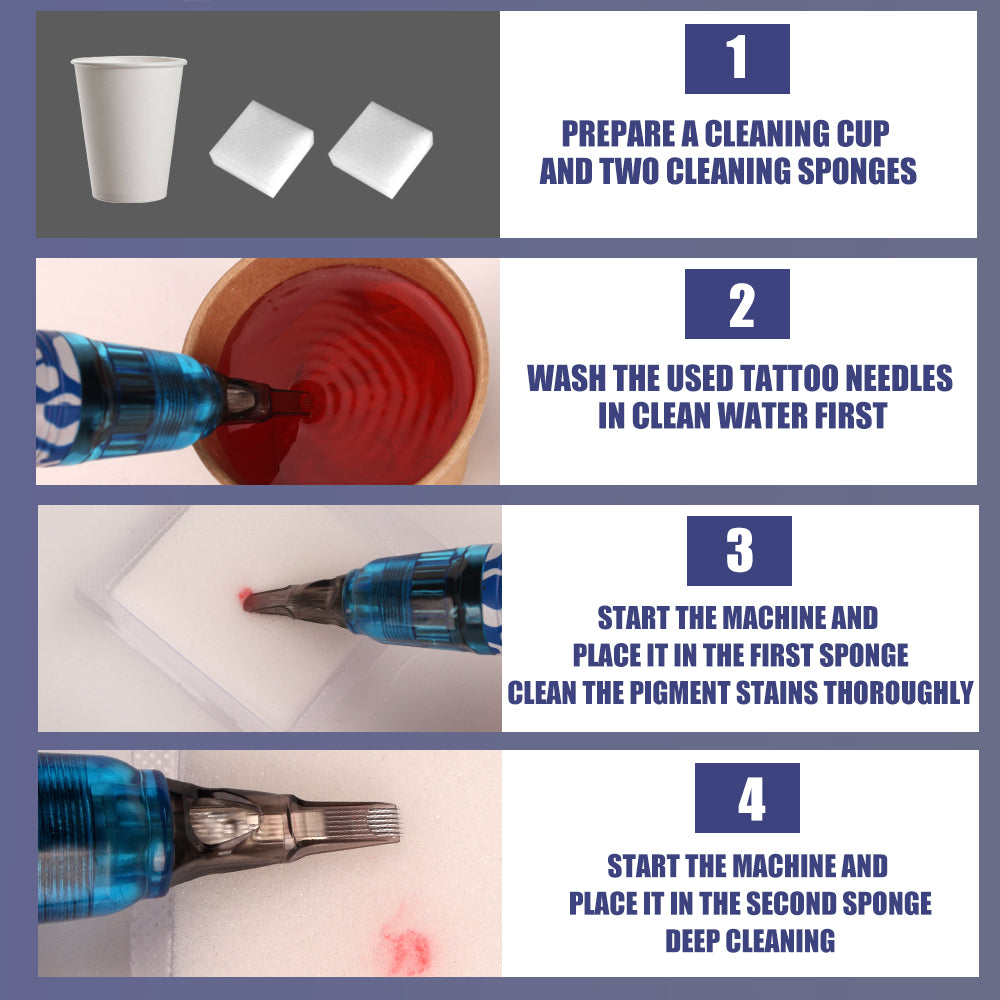 1

PREPARE A CLEANING CUP AND TWO CLEANING SPONGES

2

WASH THE USED TATTOO NEEDLES IN CLEAN WATER FIRST

3

START THE MACHINE AND PLACE IT IN THE FIRST SPONGE CLEAN THE PIGMENT STAINS THOROUGHLY

4

START THE MACHINE AND PLACE IT IN THE SECOND SPONGE DEEP CLEANING