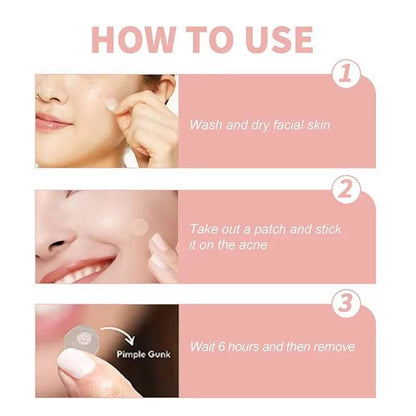 HOW TO USE

1

Wash and dry facial skin

2

Take out a patch and stick it on the acne

3

Pimple Gunk

Wait 6 hours and then remove