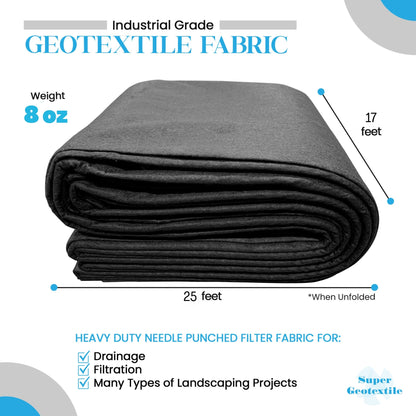 Industrial Grade
GEOTEXTILE FABRIC

Weight
8 oz

17 feet

25 feet

*When Unfolded

HEAVY DUTY NEEDLE PUNCHED FILTER FABRIC FOR:

Drainage
Filtration
Many Types of Landscaping Projects

Super Geotextile