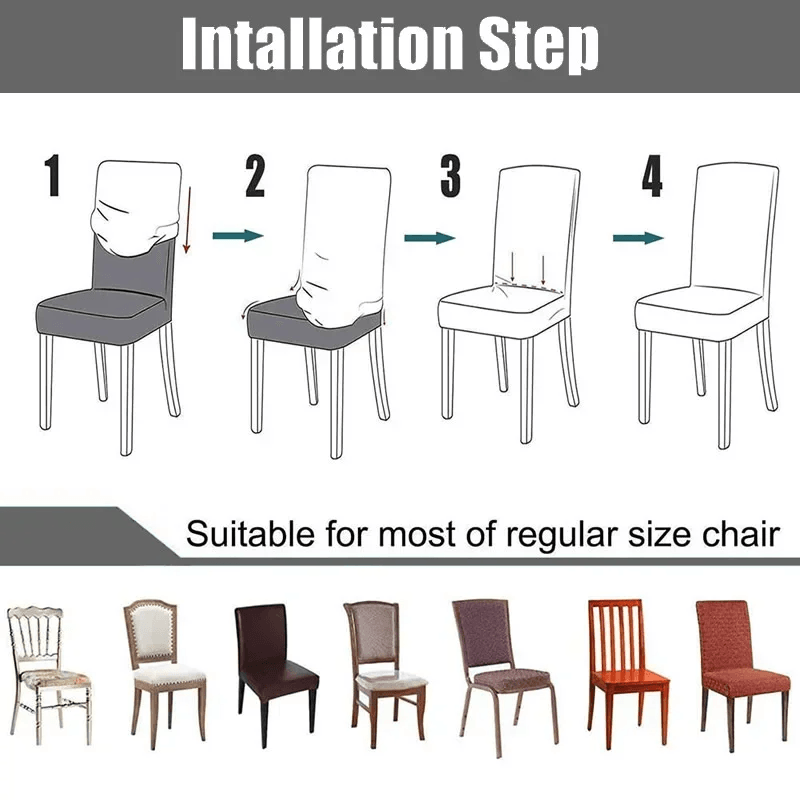 Intallation Step

1

2

3

4

Suitable for most of regular size chair