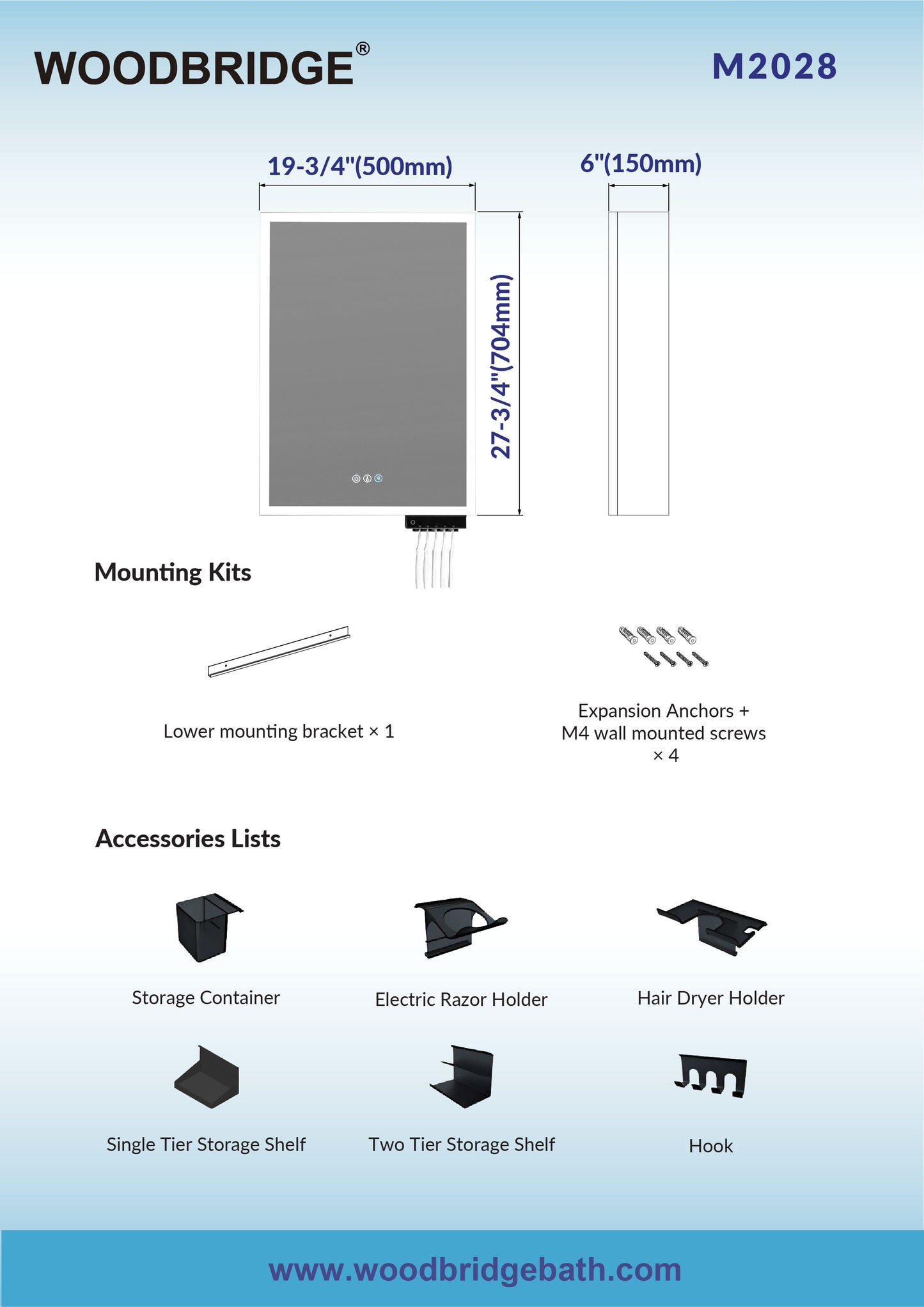 WOODBRIDGE®

M2028

19-3/4"(500mm)

6"(150mm)

27-3/4"(704mm)

Mounting Kits

Lower mounting bracket × 1

Expansion Anchors + M4 wall mounted screws × 4

Accessories Lists

Storage Container

Electric Razor Holder

Hair Dryer Holder

Single Tier Storage Shelf

Two Tier Storage Shelf

Hook

www.woodbridgebath.com