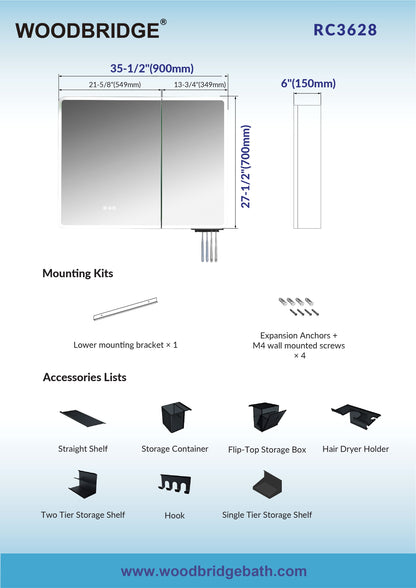 WOODBRIDGE®

RC3628

35-1/2"(900mm)

21-5/8"(549mm)

13-3/4"(349mm)

6"(150mm)

27-1/2"(700mm)

Mounting Kits

Lower mounting bracket × 1

Expansion Anchors + M4 wall mounted screws × 4

Accessories Lists

Straight Shelf

Storage Container

Flip-Top Storage Box

Hair Dryer Holder

Two Tier Storage Shelf

Hook

Single Tier Storage Shelf

www.woodbridgebath.com