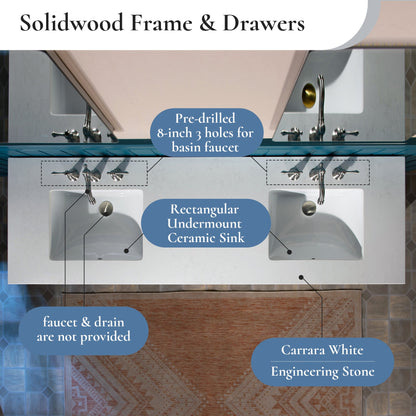 Solidwood Frame & Drawers

Pre-drilled 8-inch 3 holes for basin faucet

Rectangular Undermount Ceramic Sink

faucet & drain are not provided

Carrara White

Engineering Stone