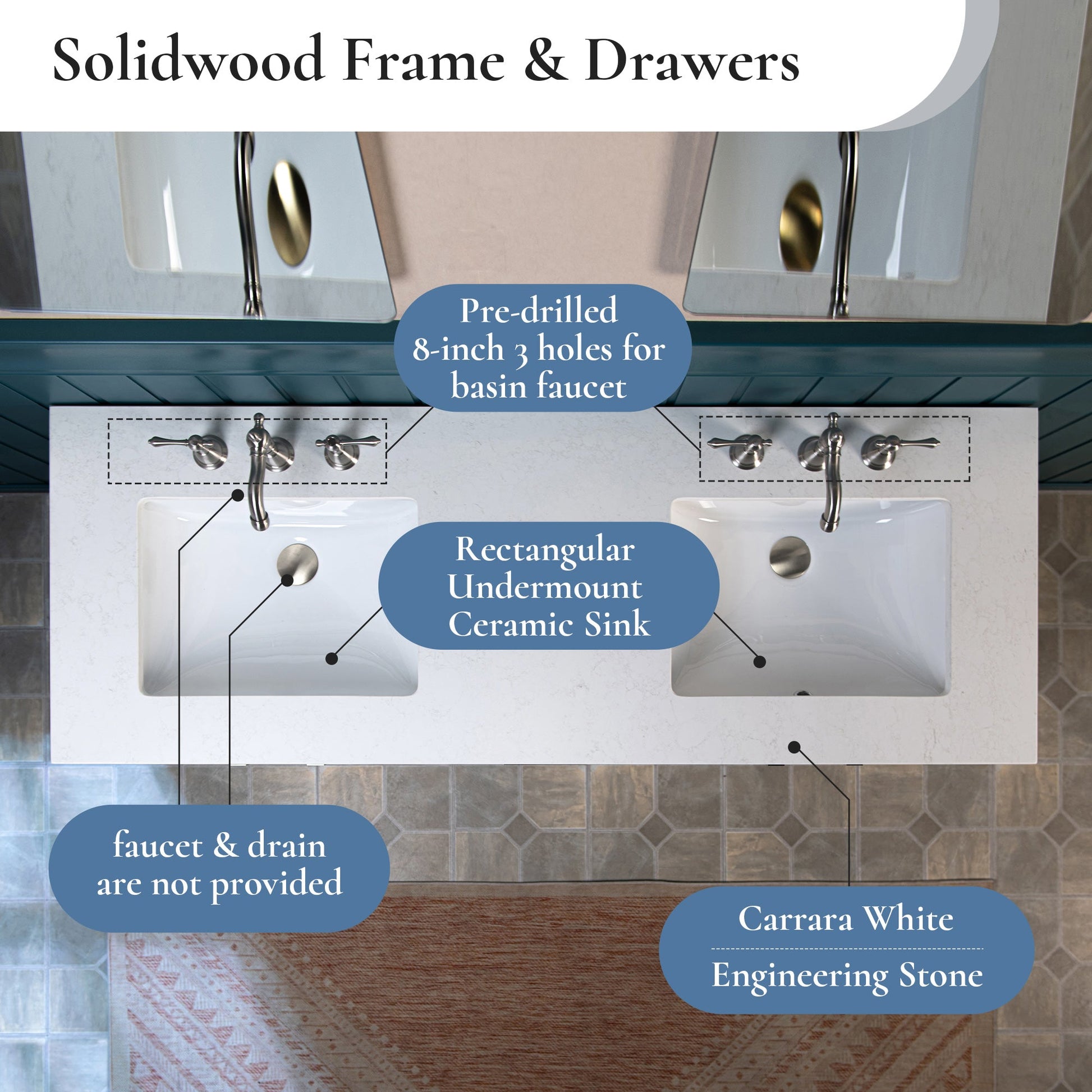 Solidwood Frame & Drawers

Pre-drilled 8-inch 3 holes for basin faucet

Rectangular Undermount Ceramic Sink

faucet & drain are not provided

Carrara White

Engineering Stone