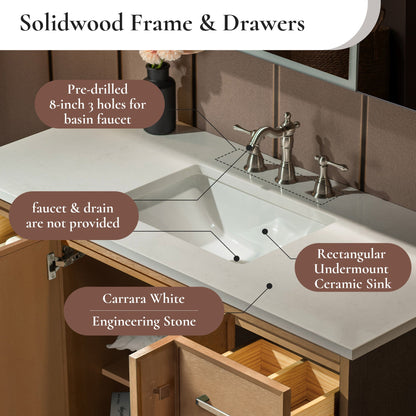 Solidwood Frame & Drawers

Pre-drilled 8-inch 3 holes for basin faucet

faucet & drain are not provided

Rectangular Undermount Ceramic Sink

Carrara White

Engineering Stone