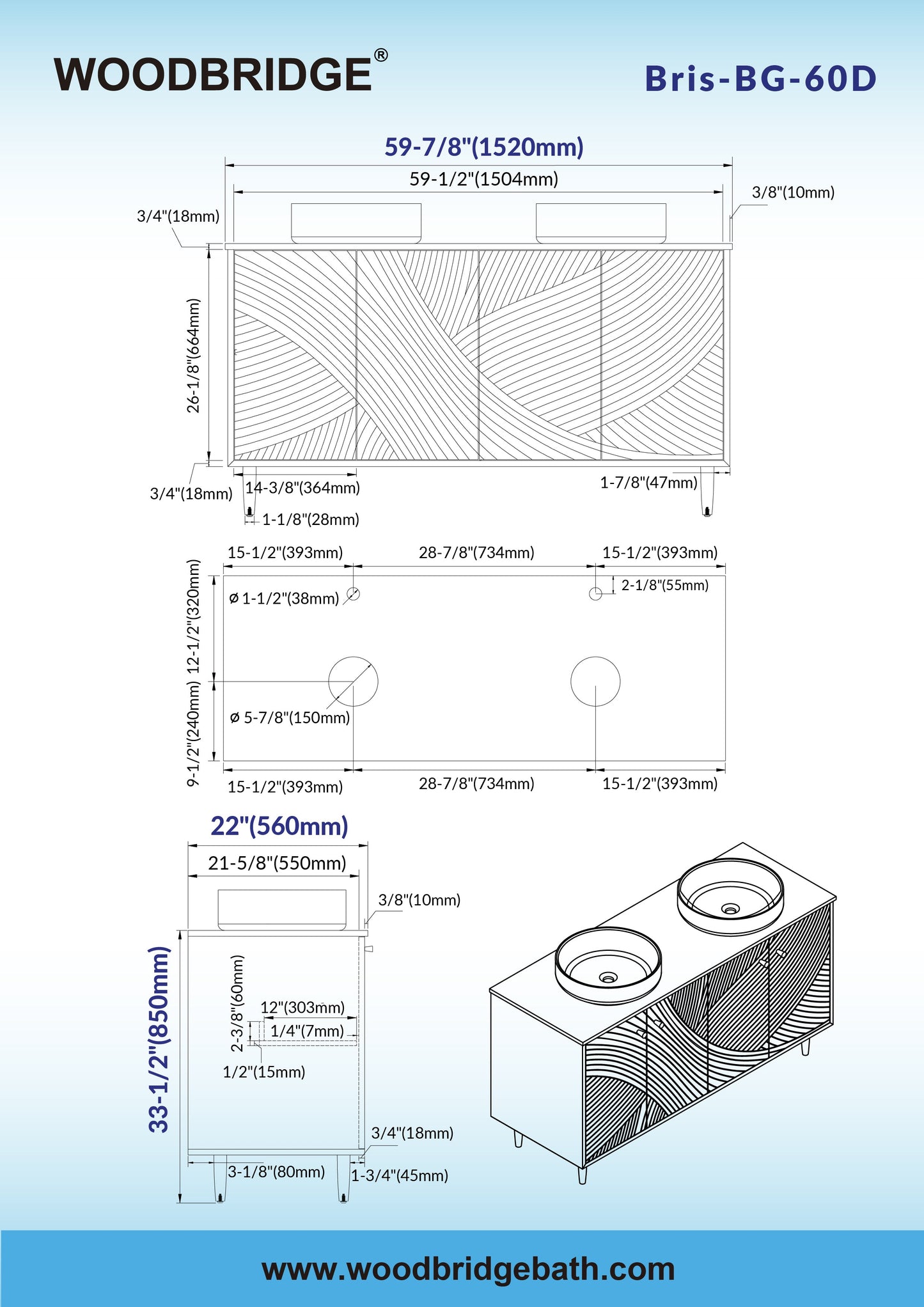 WOODBRIDGE®

Bris-BG-60D

59-7/8"(1520mm)

59-1/2"(1504mm)

3/8"(10mm)

3/4"(18mm)

26-1/8"(664mm)

3/4"(18mm)

14-3/8"(364mm)

1-7/8"(47mm)

1-1/8"(28mm)

15-1/2"(393mm)

28-7/8"(734mm)

15-1/2"(393mm)

2-1/8"(55mm)

ø 1-1/2"(38mm)

12-1/2"(320mm)

ø 5-7/8"(150mm)

9-1/2"(240mm)

15-1/2"(393mm)

28-7/8"(734mm)

15-1/2"(393mm)

22"(560mm)

21-5/8"(550mm)

3/8"(10mm)

33-1/2"(850mm)

2-3/8"(60mm)

12"(303mm)

1/4"(7mm)

1/2"(15mm)

3/4"(18mm)

3-1/8"(80mm)

1-3/4"(45mm)

www.woodbridgebath.com