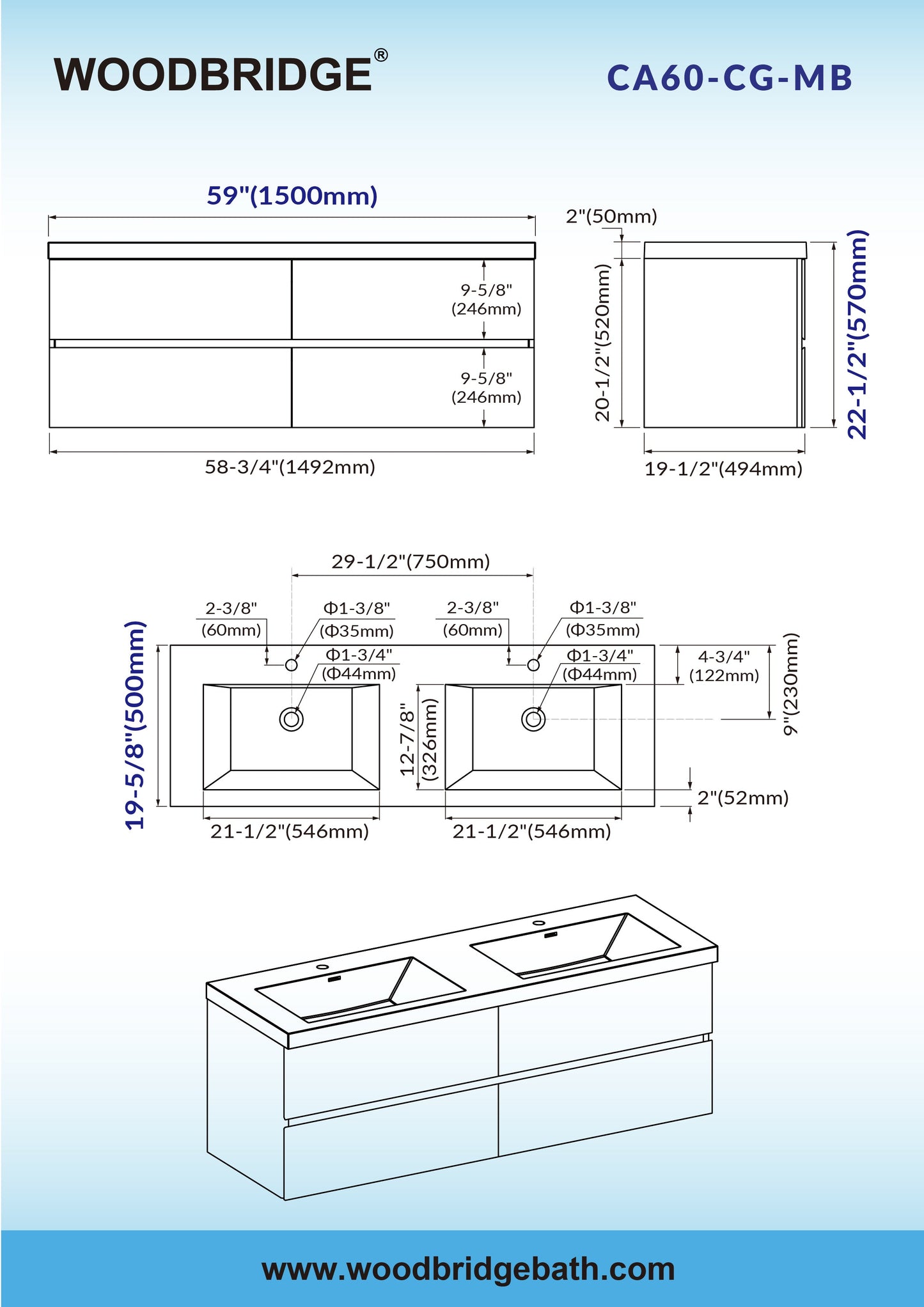 WOODBRIDGE®

CA60-CG-MB

59"(1500mm)

9-5/8" (246mm)

9-5/8" (246mm)

58-3/4"(1492mm)

2"(50mm)

20-1/2"(520mm)

22-1/2"(570mm)

19-1/2"(494mm)

29-1/2"(750mm)

2-3/8" (60mm)

Φ1-3/8" (Φ35mm)

Φ1-3/4" (Φ44mm)

2-3/8" (60mm)

Φ1-3/8" (Φ35mm)

Φ1-3/4" (Φ44mm)

4-3/4" (122mm)

9"(230mm)

19-5/8"(500mm)

12-7/8" (326mm)

2"(52mm)

21-1/2"(546mm)

21-1/2"(546mm)

www.woodbridgebath.com