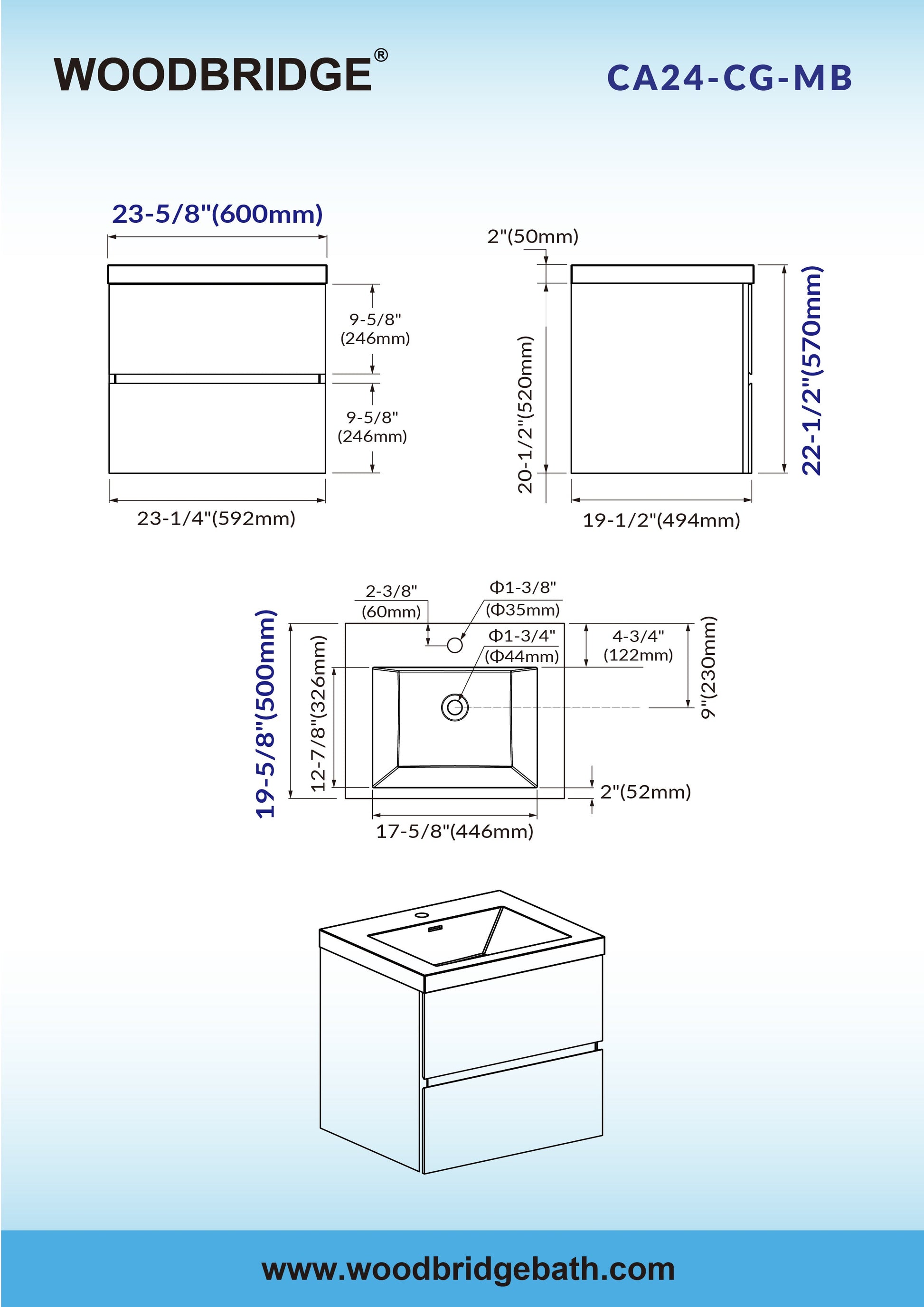 WOODBRIDGE®

CA24-CG-MB

23-5/8"(600mm)

9-5/8"
(246mm)

9-5/8"
(246mm)

23-1/4"(592mm)

2"(50mm)

20-1/2"(520mm)

22-1/2"(570mm)

19-1/2"(494mm)

2-3/8"
(60mm)

Φ1-3/8"
(Φ35mm)

Φ1-3/4"
(Φ44mm)

4-3/4"
(122mm)

9"(230mm)

19-5/8"(500mm)

12-7/8"(326mm)

2"(52mm)

17-5/8"(446mm)

www.woodbridgebath.com