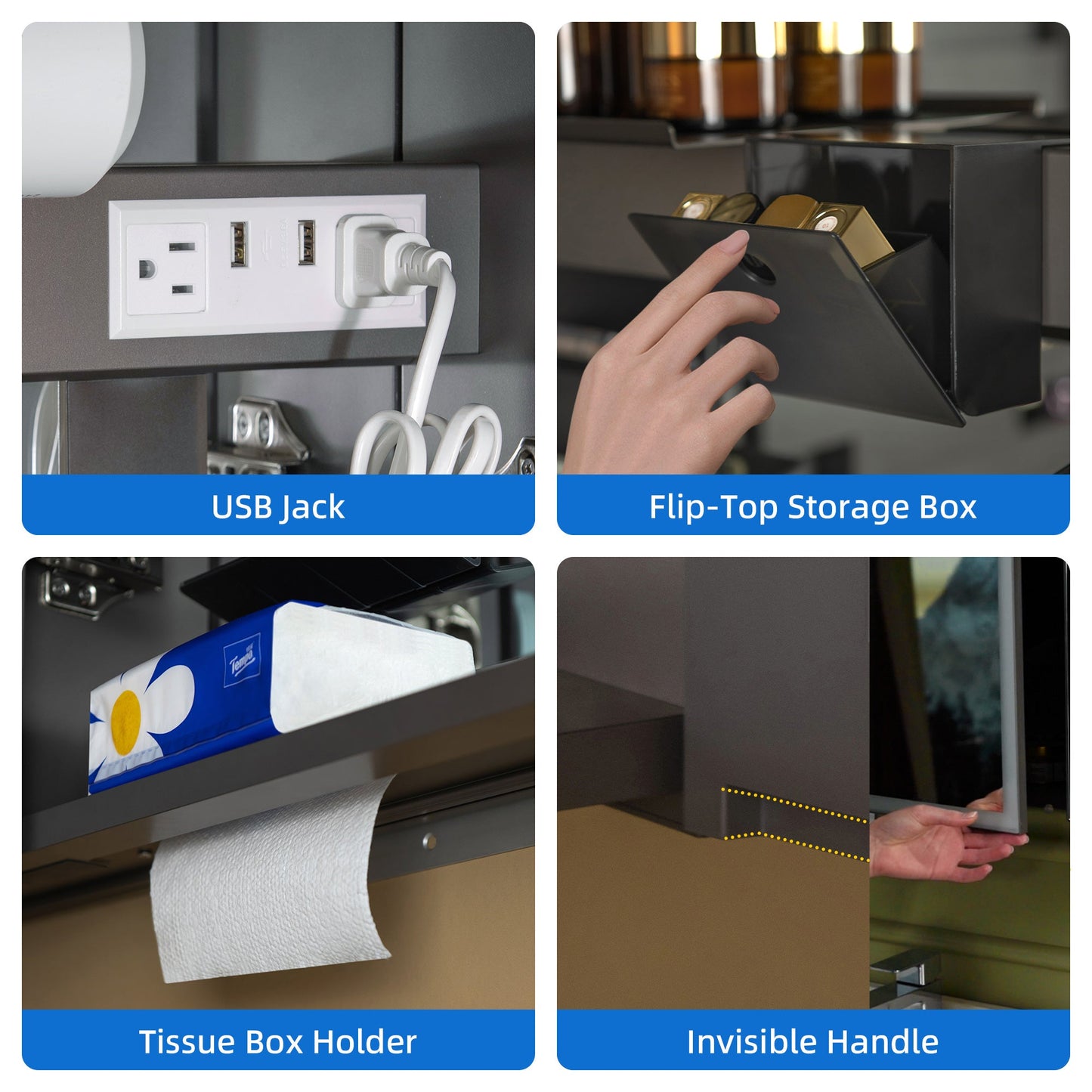 USB Jack

Flip-Top Storage Box

Tempo

Tissue Box Holder

Invisible Handle