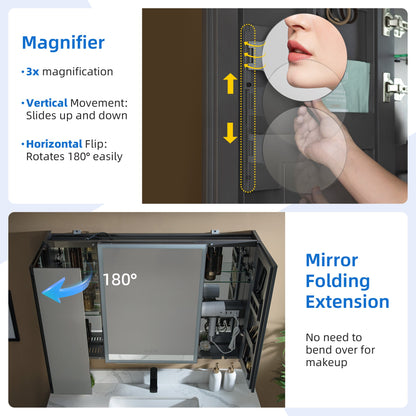 Magnifier

· 3x magnification

· Vertical Movement: Slides up and down

· Horizontal Flip: Rotates 180° easily

180°

Mirror Folding Extension

No need to bend over for makeup