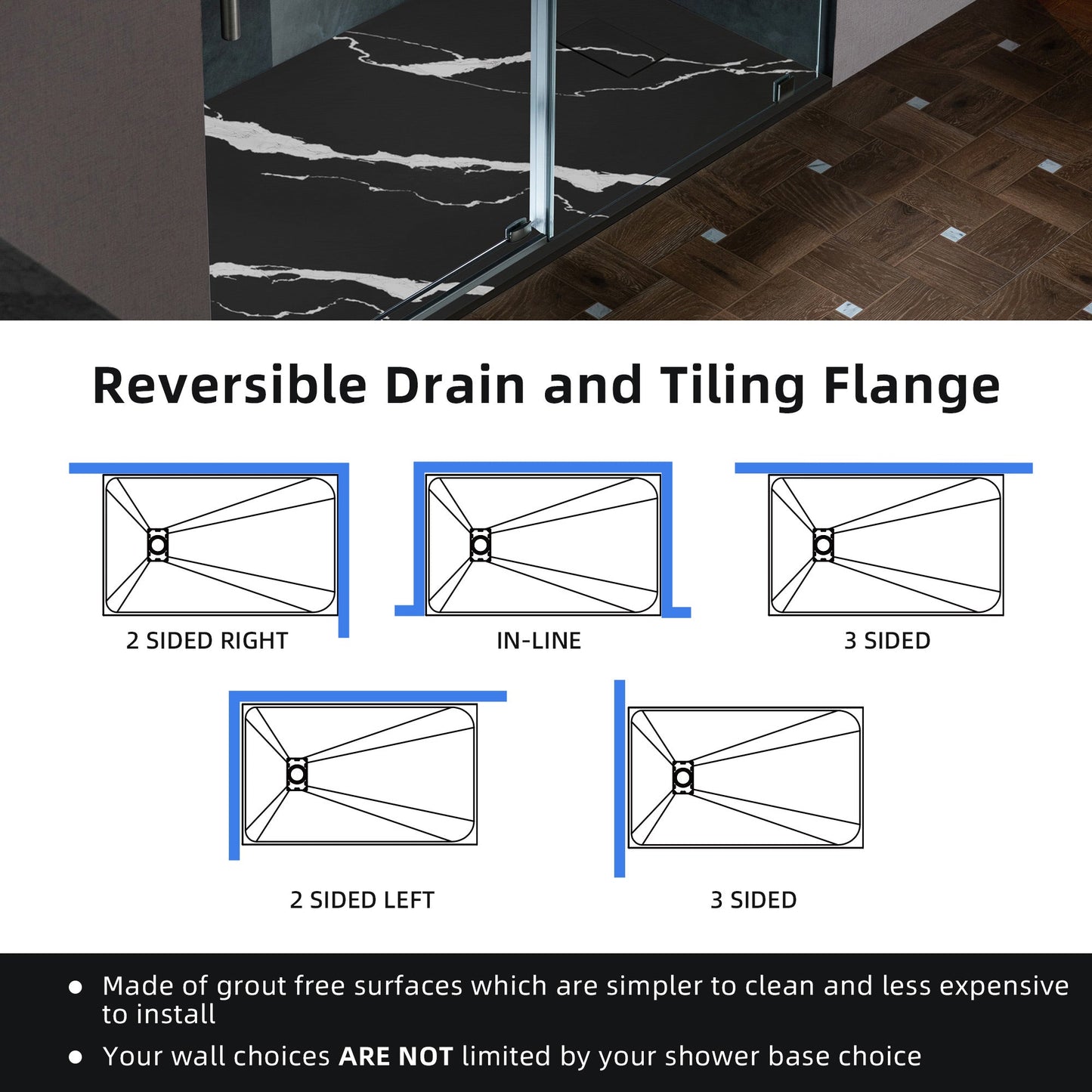 Reversible Drain and Tiling Flange

2 SIDED RIGHT

IN-LINE

3 SIDED

2 SIDED LEFT

3 SIDED

● Made of grout free surfaces which are simpler to clean and less expensive to install

● Your wall choices ARE NOT limited by your shower base choice