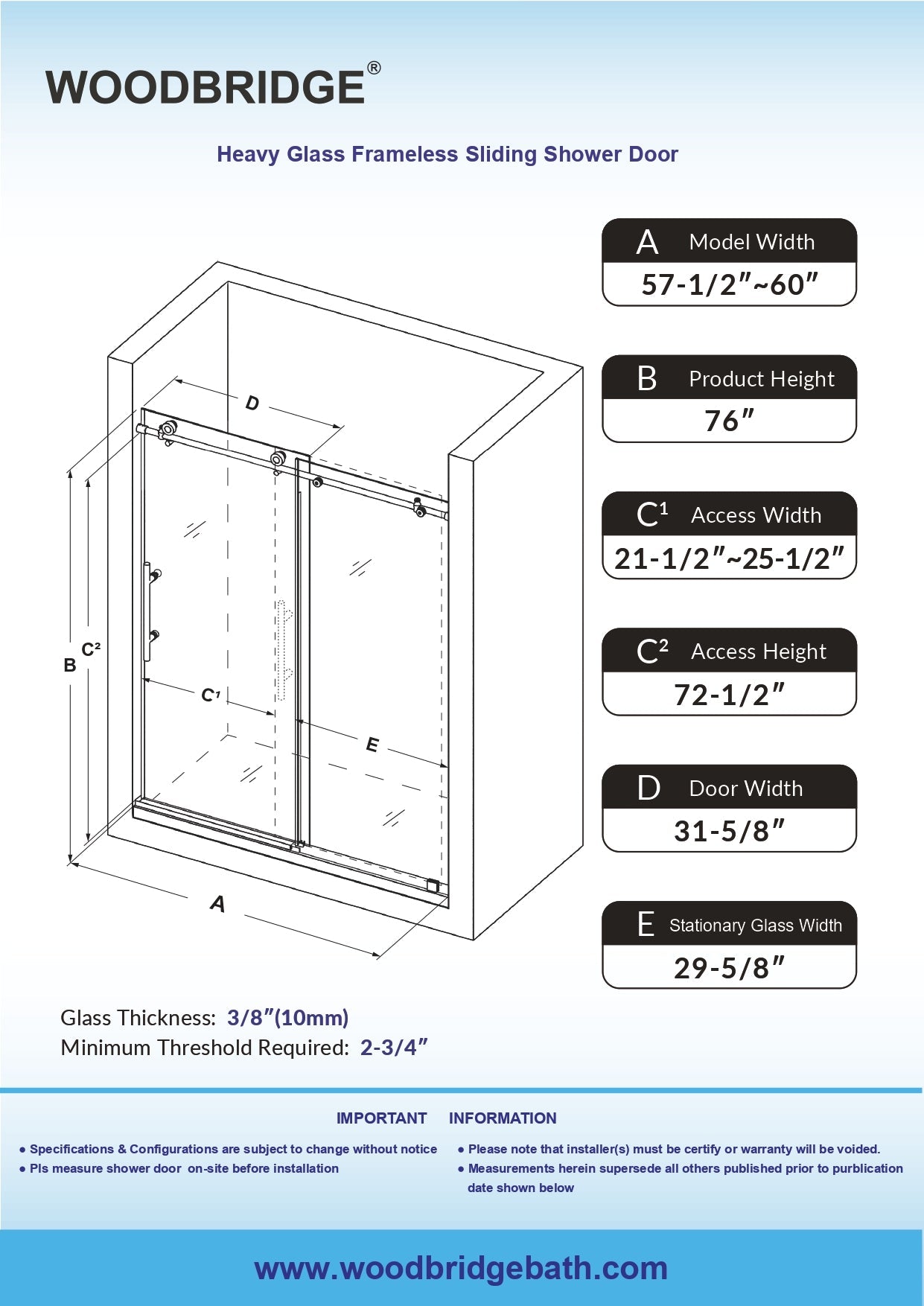 WOODBRIDGE®

Heavy Glass Frameless Sliding Shower Door

D

B

C²

C¹

E

A

A Model Width
57-1/2″~60″

B Product Height
76″

C¹ Access Width
21-1/2″~25-1/2″

C² Access Height
72-1/2″

D Door Width
31-5/8″

E Stationary Glass Width
29-5/8″

Glass Thickness: 3/8″(10mm)
Minimum Threshold Required: 2-3/4″

IMPORTANT INFORMATION

● Specifications & Configurations are subject to change without notice
● Pls measure shower door on-site before installation

● Please note that installer(s) must be certify or warranty will be voided.
● Measurements herein supersede all others published prior to purblication date shown below

www.woodbridgebath.com