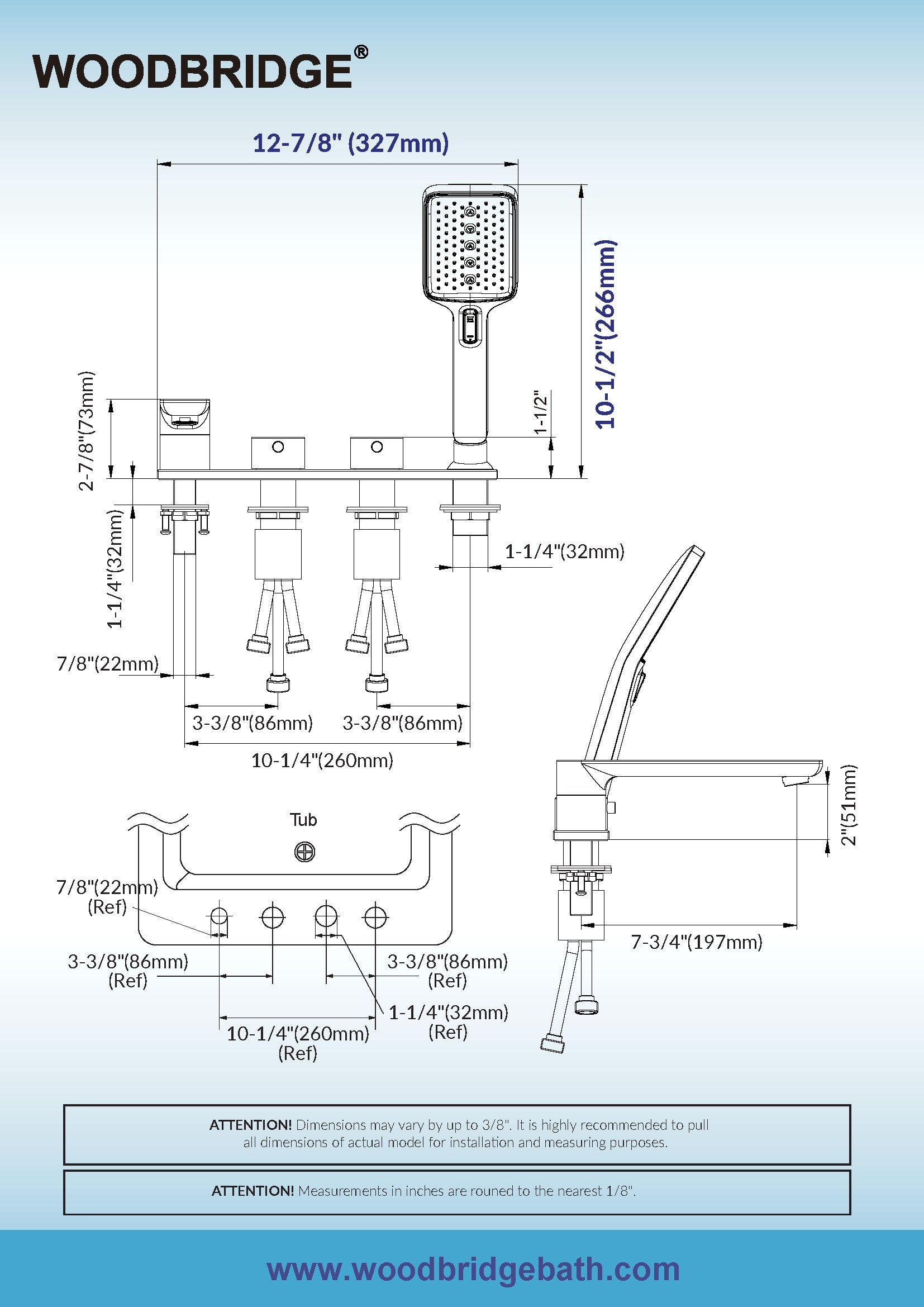 WOODBRIDGE®

12-7/8" (327mm)

10-1/2"(266mm)

2-7/8"(73mm)

1-1/2"

1-1/4"(32mm)

1-1/4"(32mm)

7/8"(22mm)

3-3/8"(86mm)

3-3/8"(86mm)

10-1/4"(260mm)

Tub

7/8"(22mm) (Ref)

3-3/8"(86mm) (Ref)

3-3/8"(86mm) (Ref)

1-1/4"(32mm) (Ref)

10-1/4"(260mm) (Ref)

2"(51mm)

7-3/4"(197mm)

ATTENTION! Dimensions may vary by up to 3/8". It is highly recommended to pull all dimensions of actual model for installation and measuring purposes.

ATTENTION! Measurements in inches are rouned to the nearest 1/8".

www.woodbridgebath.com