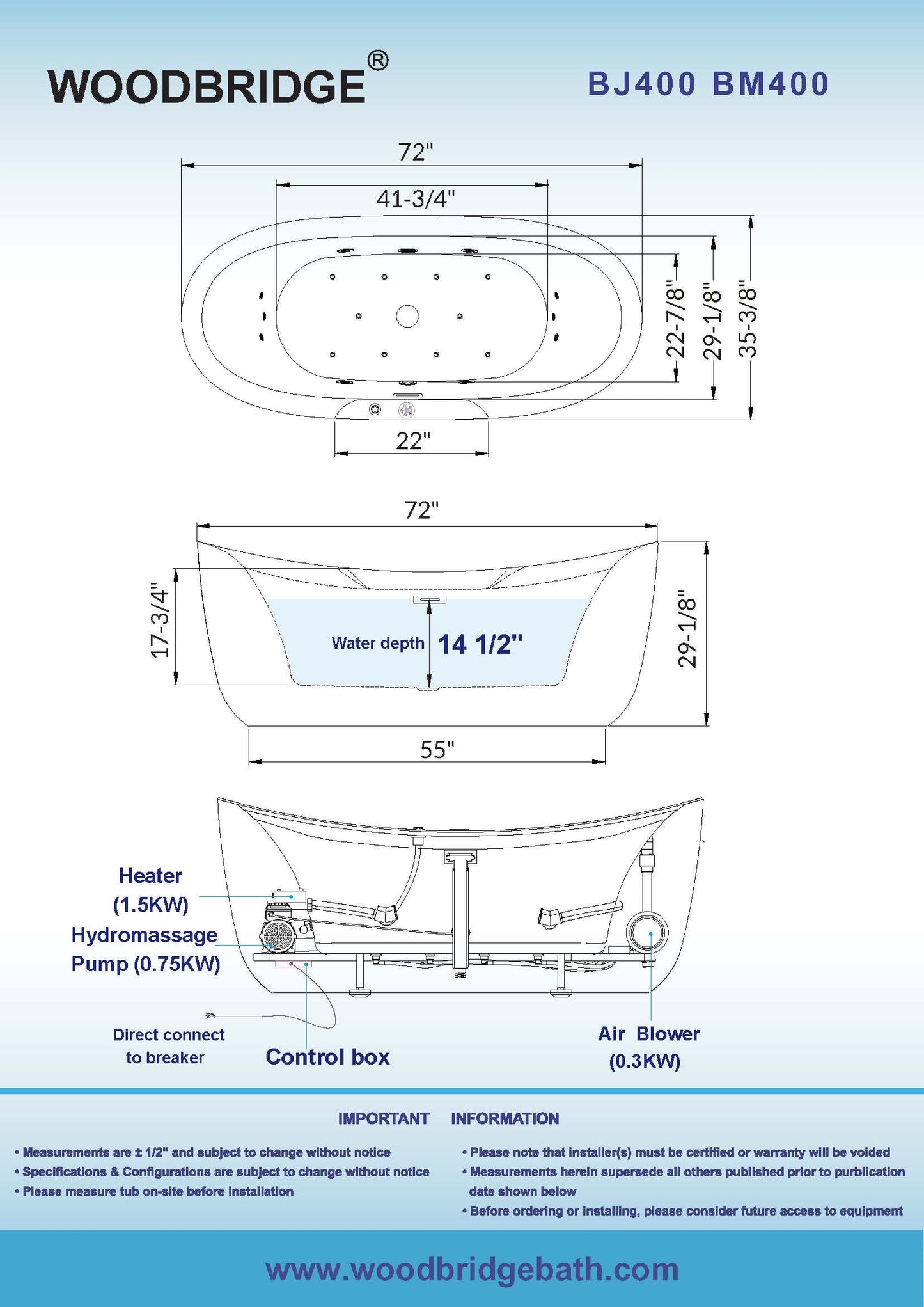 WOODBRIDGE®

BJ400 BM400

72"

41-3/4"

22-7/8"

29-1/8"

35-3/8"

22"

72"

17-3/4"

Water depth 14 1/2"

29-1/8"

55"

Heater (1.5KW)

Hydromassage Pump (0.75KW)

Direct connect to breaker

Control box

Air Blower (0.3KW)

IMPORTANT INFORMATION

• Measurements are ± 1/2" and subject to change without notice
• Specifications & Configurations are subject to change without notice
• Please measure tub on-site before installation

• Please note that installer(s) must be certified or warranty will be voided
• Measurements herein supersede all others published prior to purblication date shown below
• Before ordering or installing, please consider future access to equipment

www.woodbridgebath.com