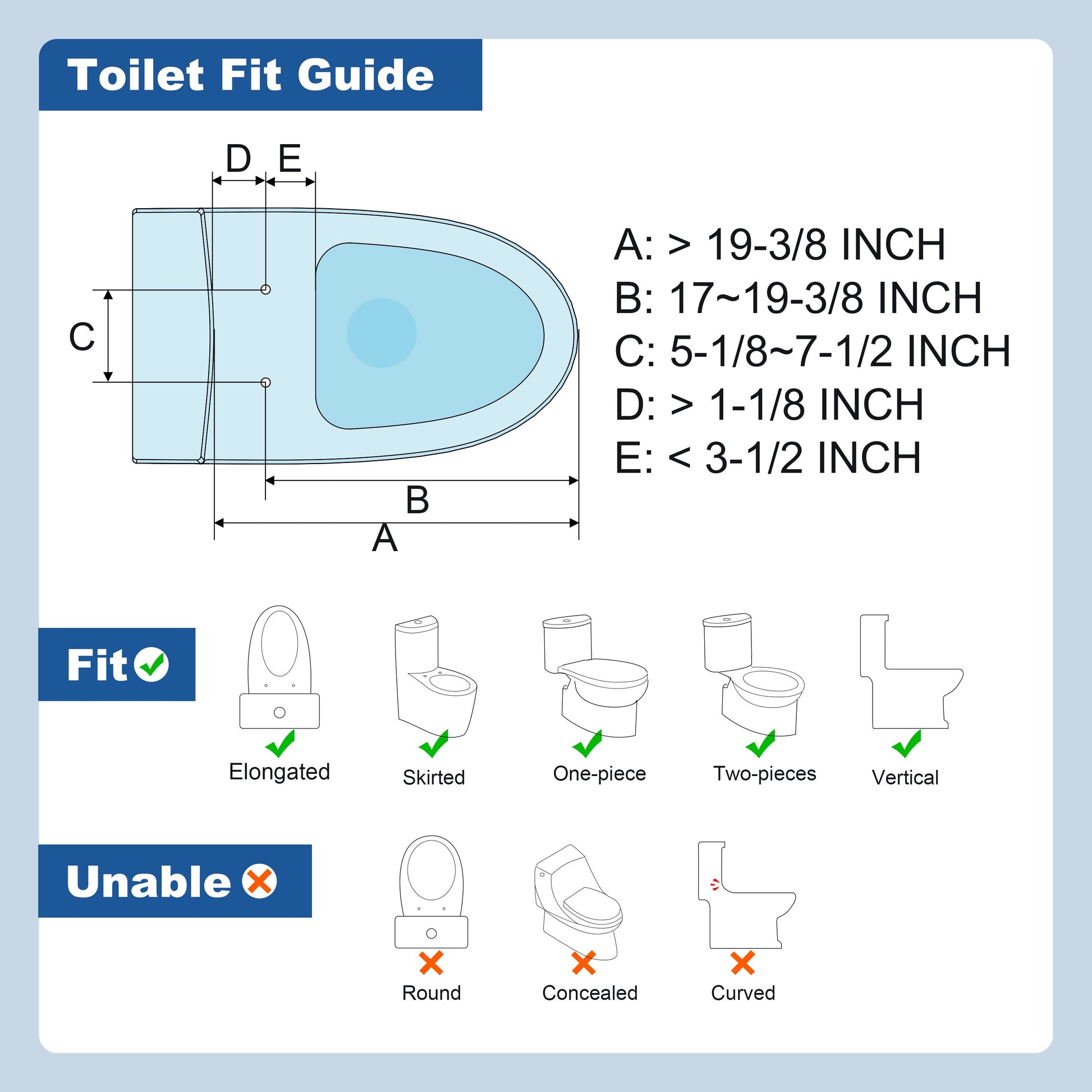 Toilet Fit Guide

D E

C

B

A

A: > 19-3/8 INCH
B: 17~19-3/8 INCH
C: 5-1/8~7-1/2 INCH
D: > 1-1/8 INCH
E: < 3-1/2 INCH

Fit

Elongated
Skirted
One-piece
Two-pieces
Vertical

Unable

Round
Concealed
Curved