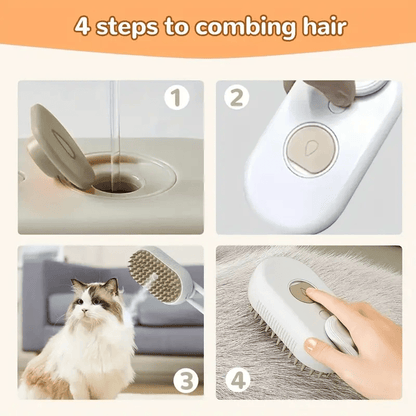 4 steps to combing hair

1

2

3

4