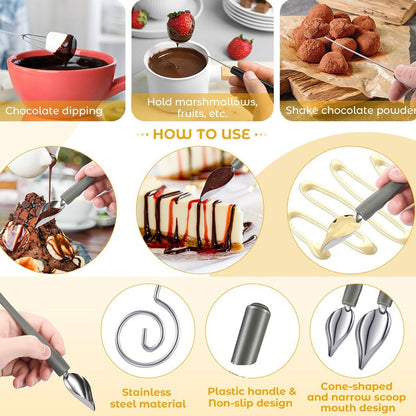 Chocolate dipping

Hold marshmallows, fruits, etc.

Shake chocolate powder

HOW TO USE

Stainless steel material

Plastic handle & Non-slip design

Cone-shaped and narrow scoop mouth design