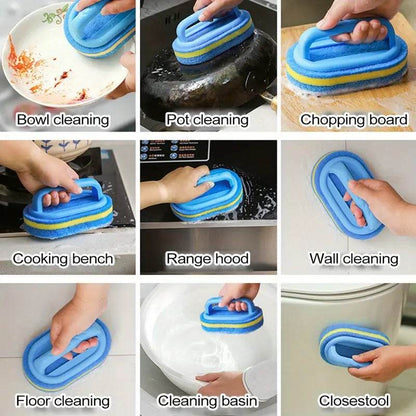 Bowl cleaning

Pot cleaning

Chopping board

Cooking bench

Range hood

Wall cleaning

Floor cleaning

Cleaning basin

Closestool